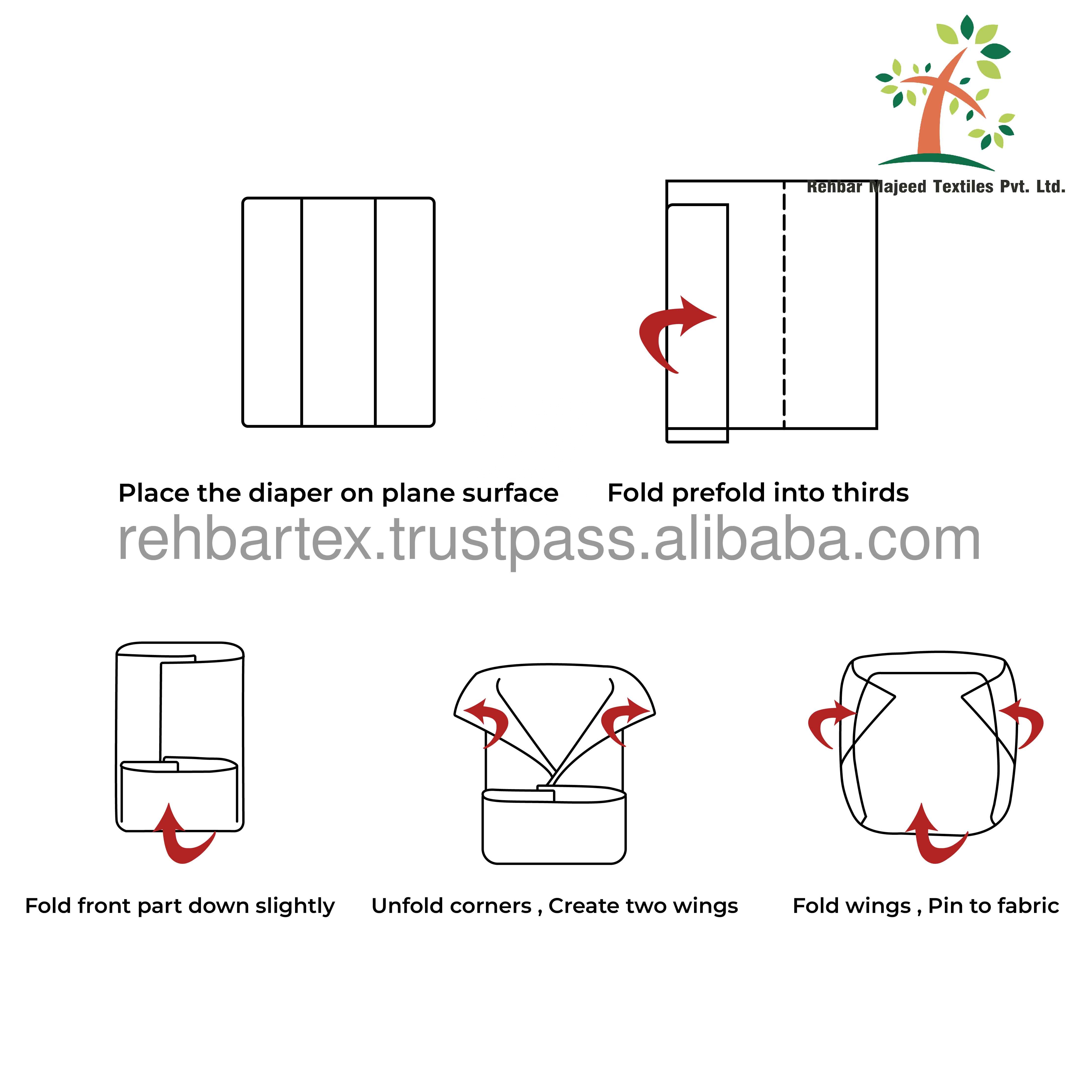 Rehbar Majeed Textiles Pvt. Ltd.

Place the diaper on plane surface

Fold prefold into thirds

rehbartex.trustpass.alibaba.com

Fold front part down slightly

Unfold corners , Create two wings

Fold wings , Pin to fabric