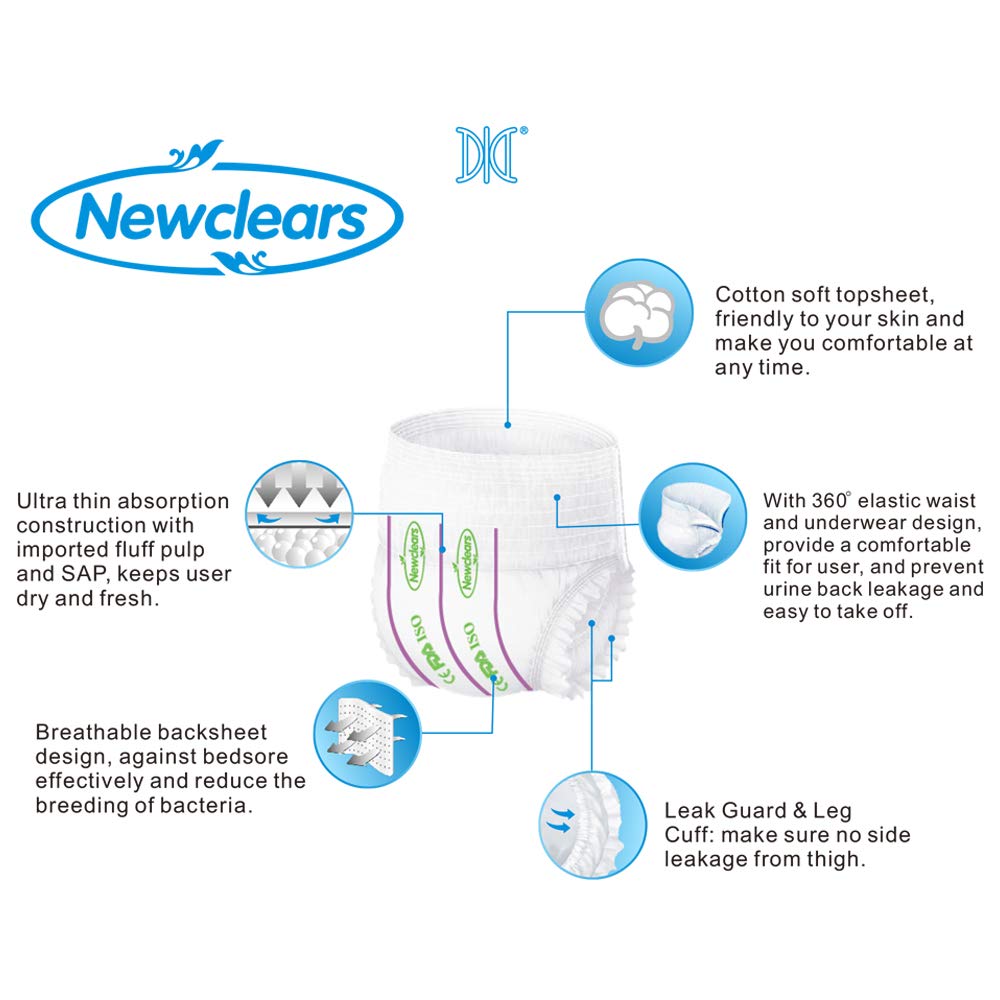 Newclears

Cotton soft topsheet, friendly to your skin and make you comfortable at any time.

Ultra thin absorption construction with imported fluff pulp and SAP, keeps user dry and fresh.

Newclears
Newclears
CE FDA ISO
CE FDA ISO

With 360° elastic waist and underwear design, provide a comfortable fit for user, and prevent urine back leakage and easy to take off.

Breathable backsheet design, against bedsore effectively and reduce the breeding of bacteria.

Leak Guard & Leg Cuff: make sure no side leakage from thigh.