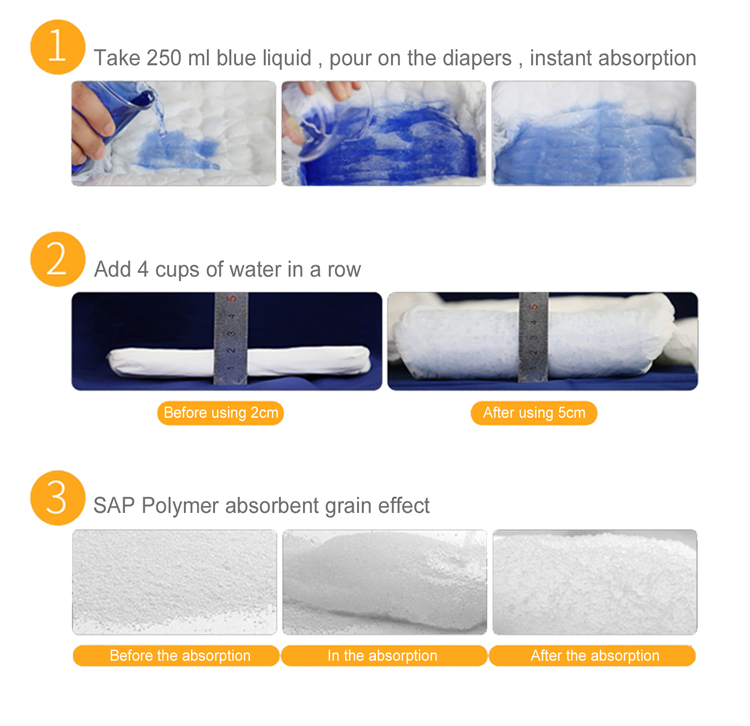 1 Take 250 ml blue liquid , pour on the diapers , instant absorption

2 Add 4 cups of water in a row

1 2 3 4 5

1 2 3 4 5

Before using 2cm

After using 5cm

3 SAP Polymer absorbent grain effect

Before the absorption

In the absorption

After the absorption