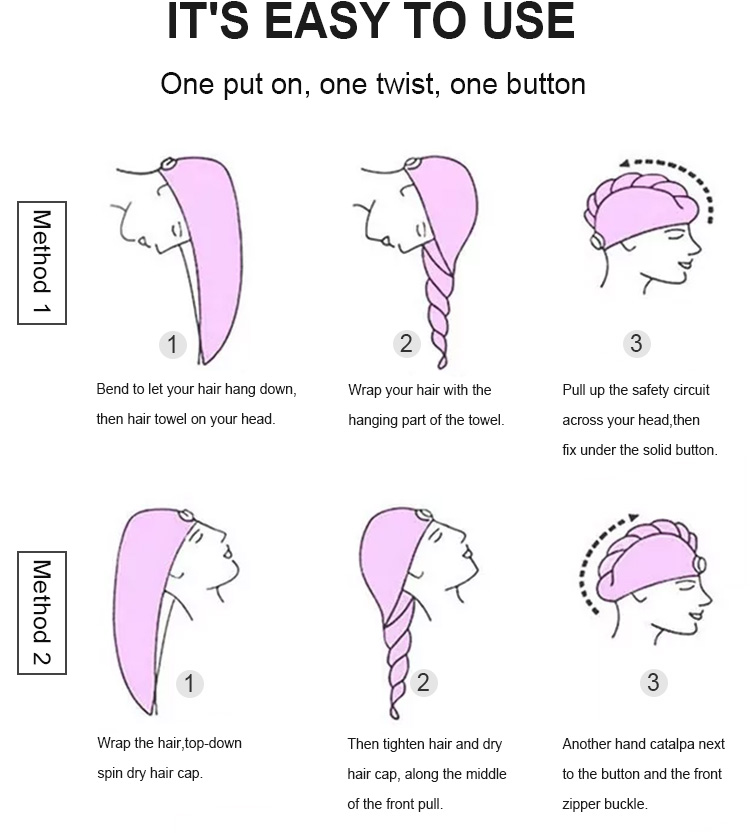 IT'S EASY TO USE

One put on, one twist, one button

Method 1

1

Bend to let your hair hang down, then hair towel on your head.

2

Wrap your hair with the hanging part of the towel.

3

Pull up the safety circuit across your head,then fix under the solid button.

Method 2

1

Wrap the hair,top-down spin dry hair cap.

2

Then tighten hair and dry hair cap, along the middle of the front pull.

3

Another hand catalpa next to the button and the front zipper buckle.