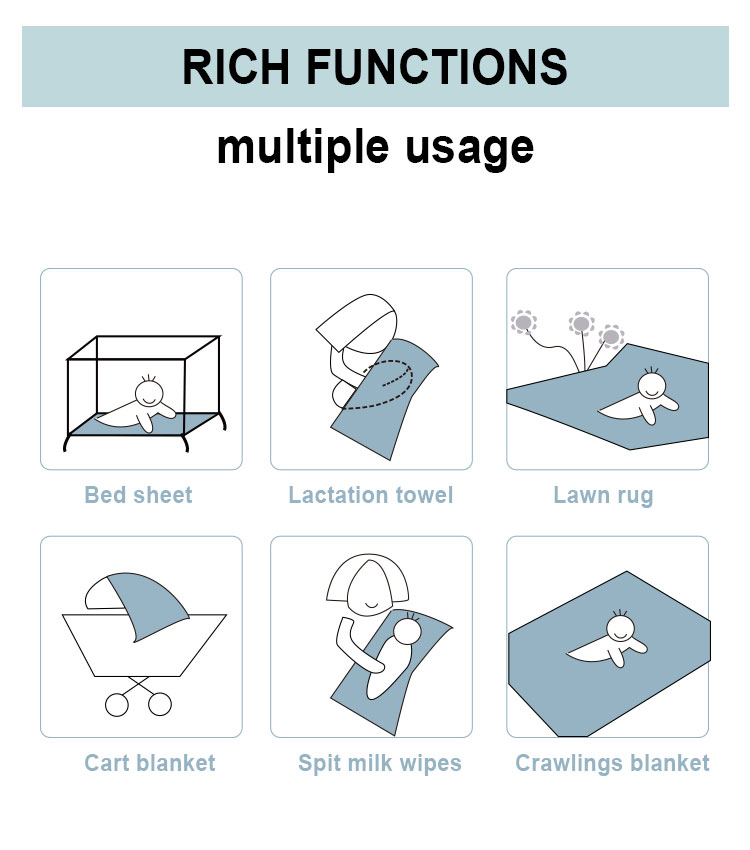 RICH FUNCTIONS

multiple usage

Bed sheet

Lactation towel

Lawn rug

Cart blanket

Spit milk wipes

Crawlings blanket