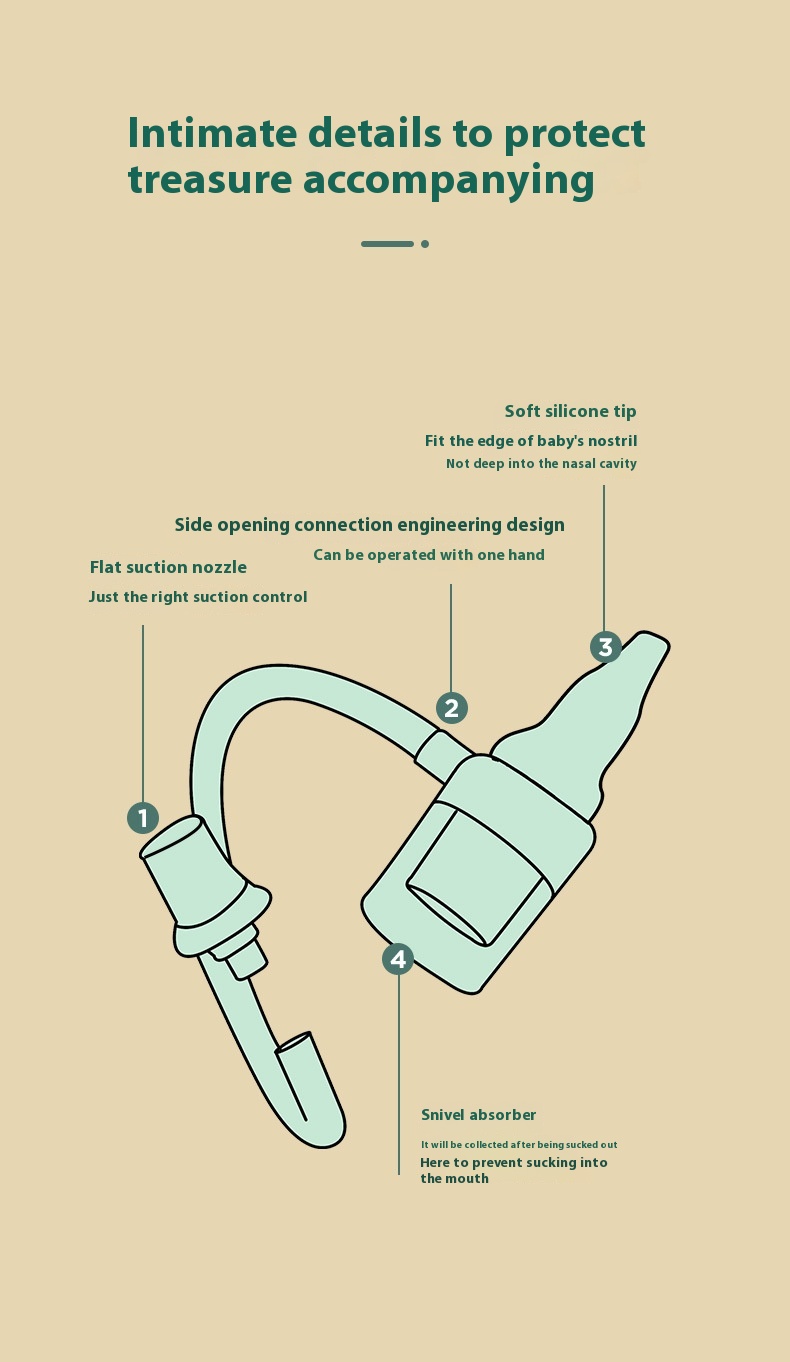 Intimate details to protect treasure accompanying

Soft silicone tip
Fit the edge of baby's nostril
Not deep into the nasal cavity

Side opening connection engineering design
Can be operated with one hand

Flat suction nozzle
Just the right suction control

3

2

1

4

Snivel absorber
It will be collected after being sucked out
Here to prevent sucking into the mouth