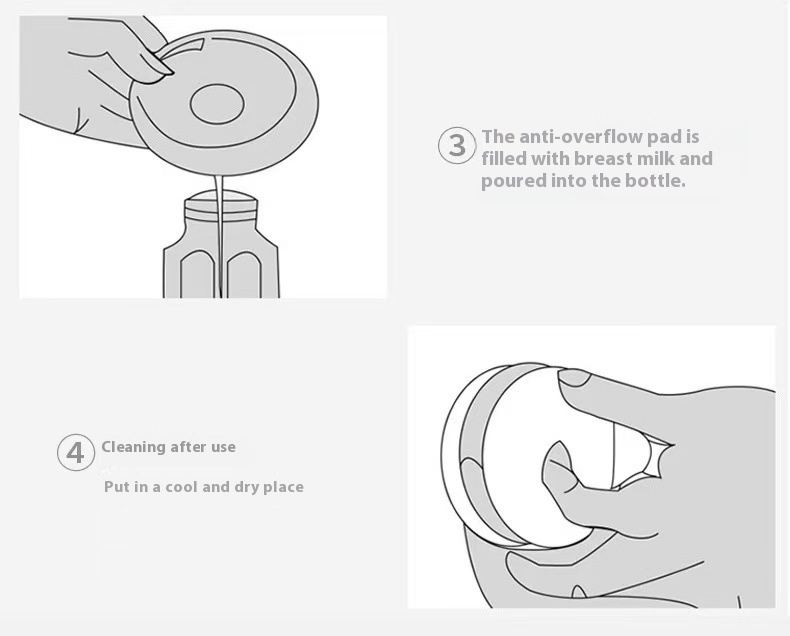 3 The anti-overflow pad is filled with breast milk and poured into the bottle.

4 Cleaning after use

Put in a cool and dry place