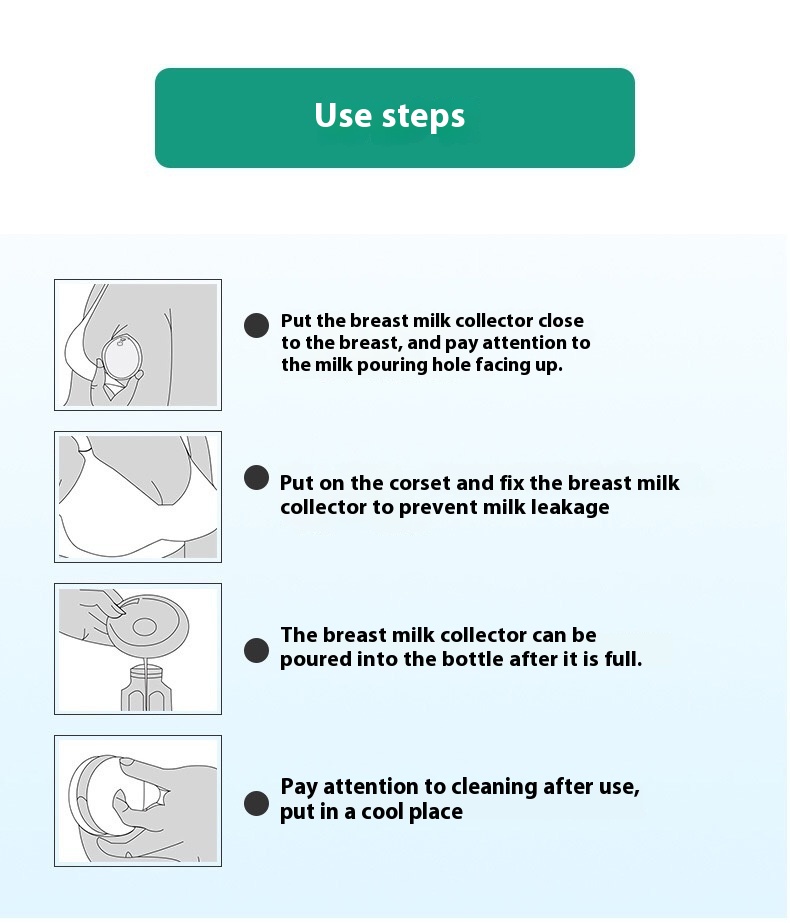 Use steps

Put the breast milk collector close to the breast, and pay attention to the milk pouring hole facing up.

Put on the corset and fix the breast milk collector to prevent milk leakage

The breast milk collector can be poured into the bottle after it is full.

Pay attention to cleaning after use, put in a cool place