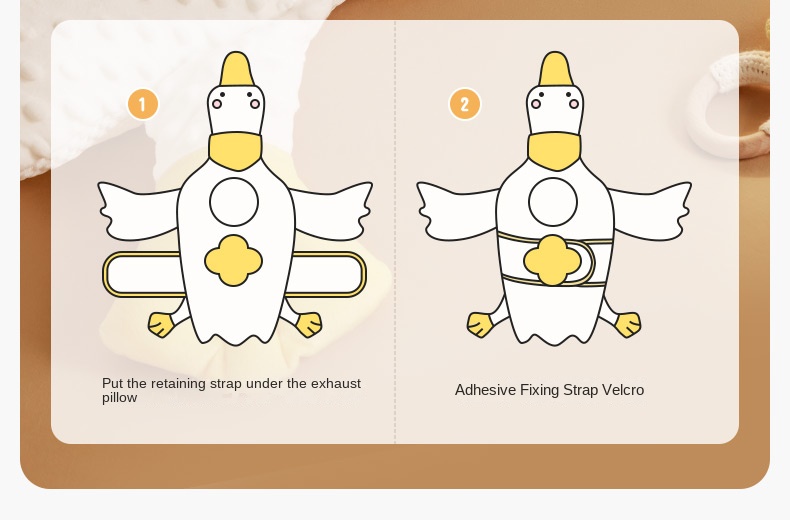 1

Put the retaining strap under the exhaust pillow

2

Adhesive Fixing Strap Velcro