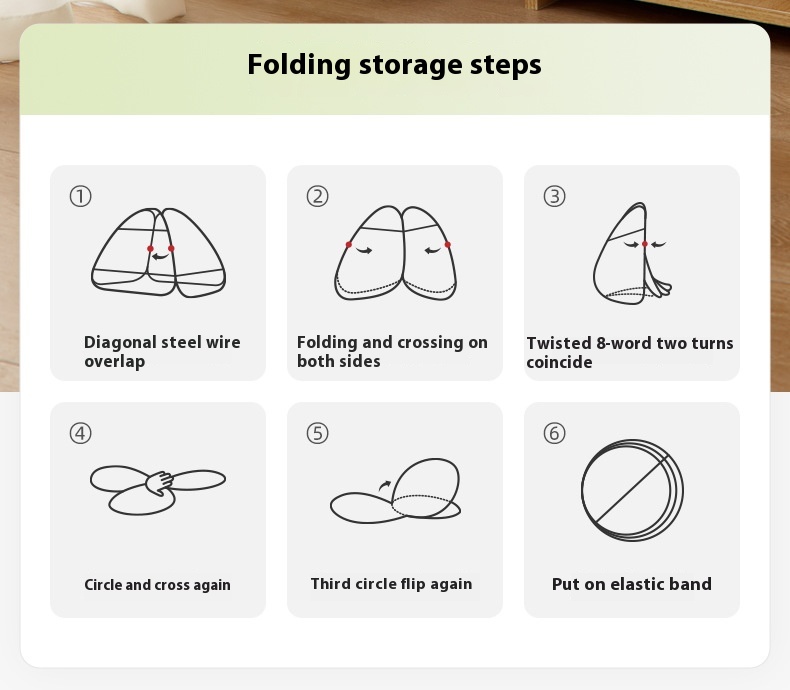 Folding storage steps

①
Diagonal steel wire overlap

②
Folding and crossing on both sides

③
Twisted 8-word two turns coincide

④
Circle and cross again

⑤
Third circle flip again

⑥
Put on elastic band