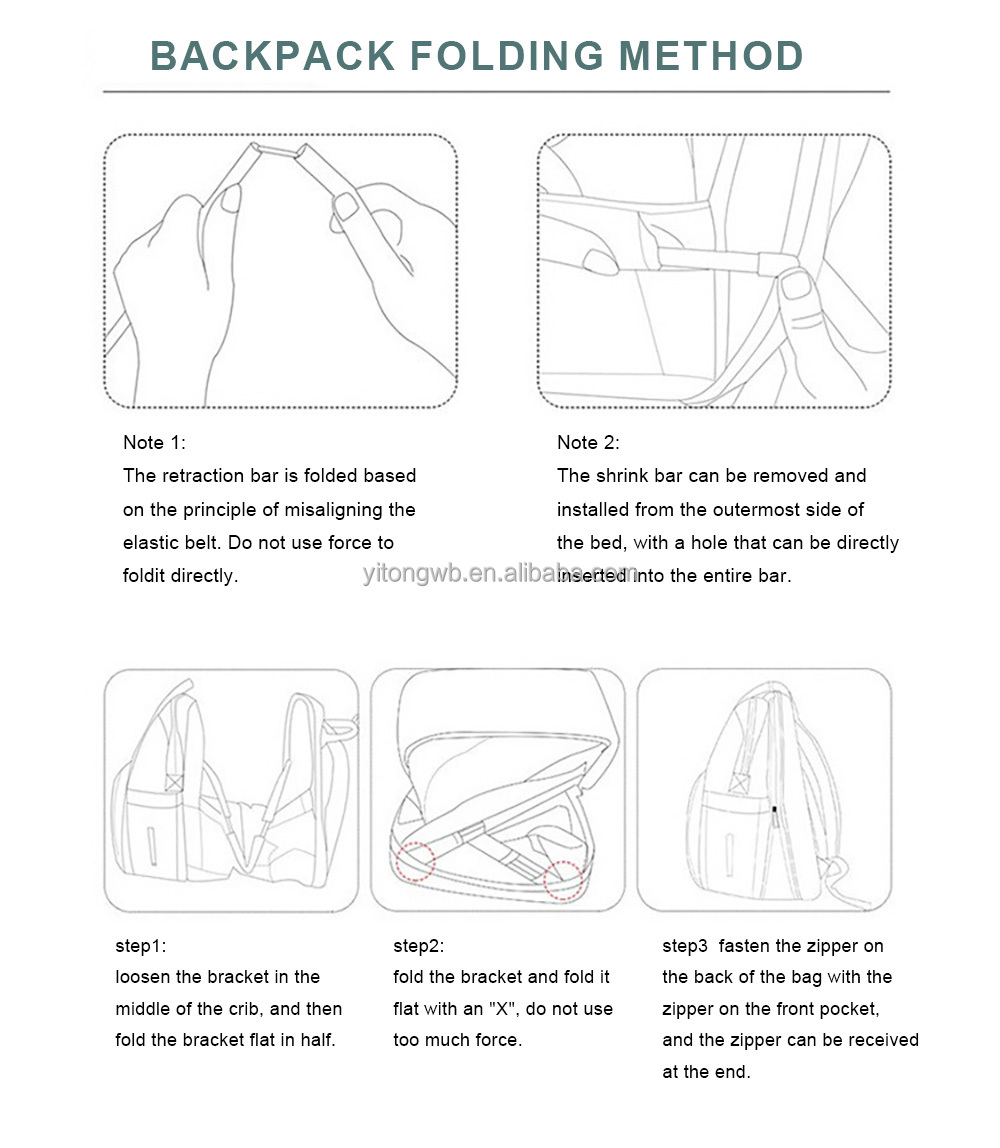 BACKPACK FOLDING METHOD

Note 1:
The retraction bar is folded based on the principle of misaligning the elastic belt. Do not use force to foldit directly.

Note 2:
The shrink bar can be removed and installed from the outermost side of the bed, with a hole that can be directly inserted into the entire bar.

yitongwb.en.alibaba.com

step1:
loosen the bracket in the middle of the crib, and then fold the bracket flat in half.

step2:
fold the bracket and fold it flat with an "X", do not use too much force.

step3 fasten the zipper on the back of the bag with the zipper on the front pocket, and the zipper can be received at the end.