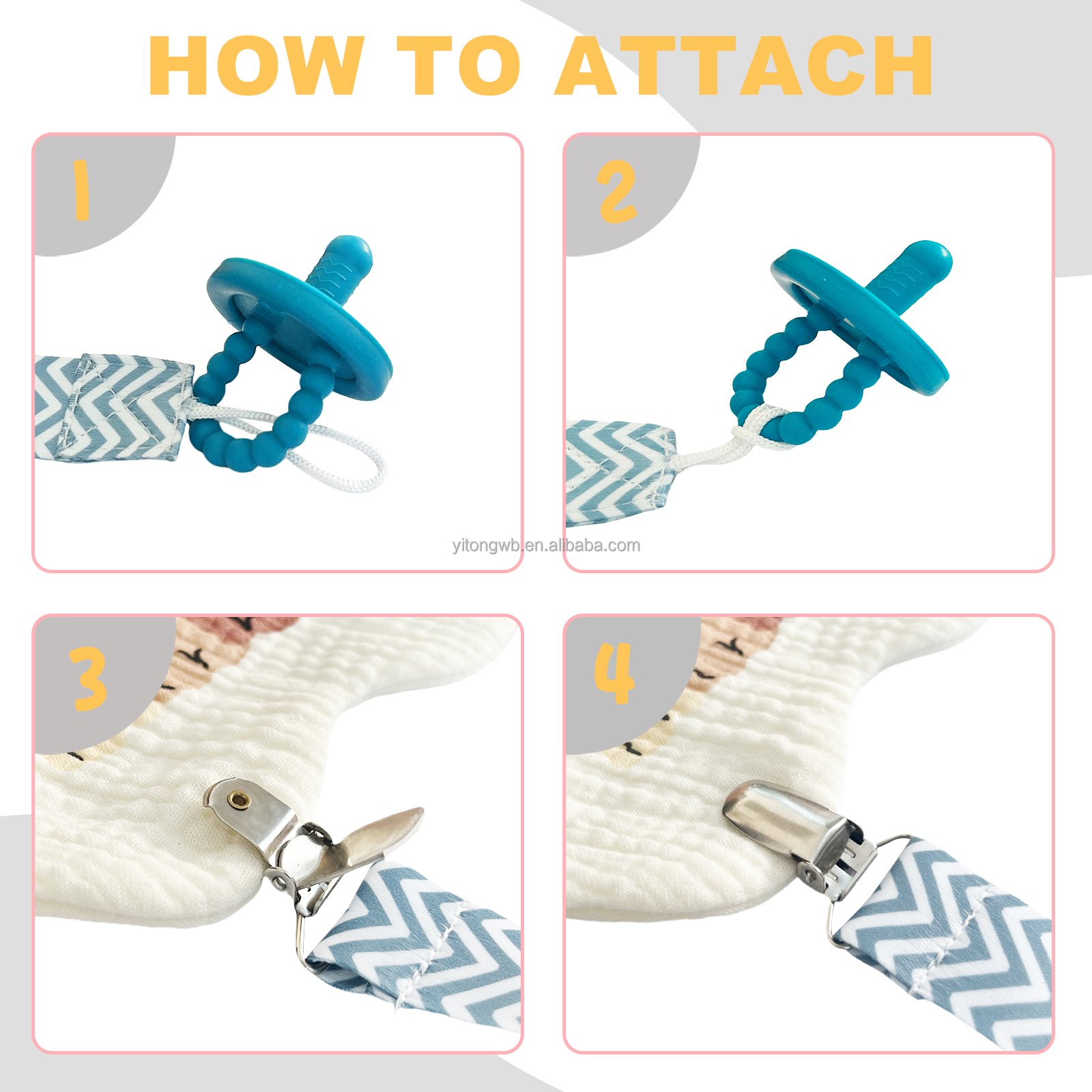 HOW TO ATTACH

1

2

yitongwb.en.alibaba.com

3

4