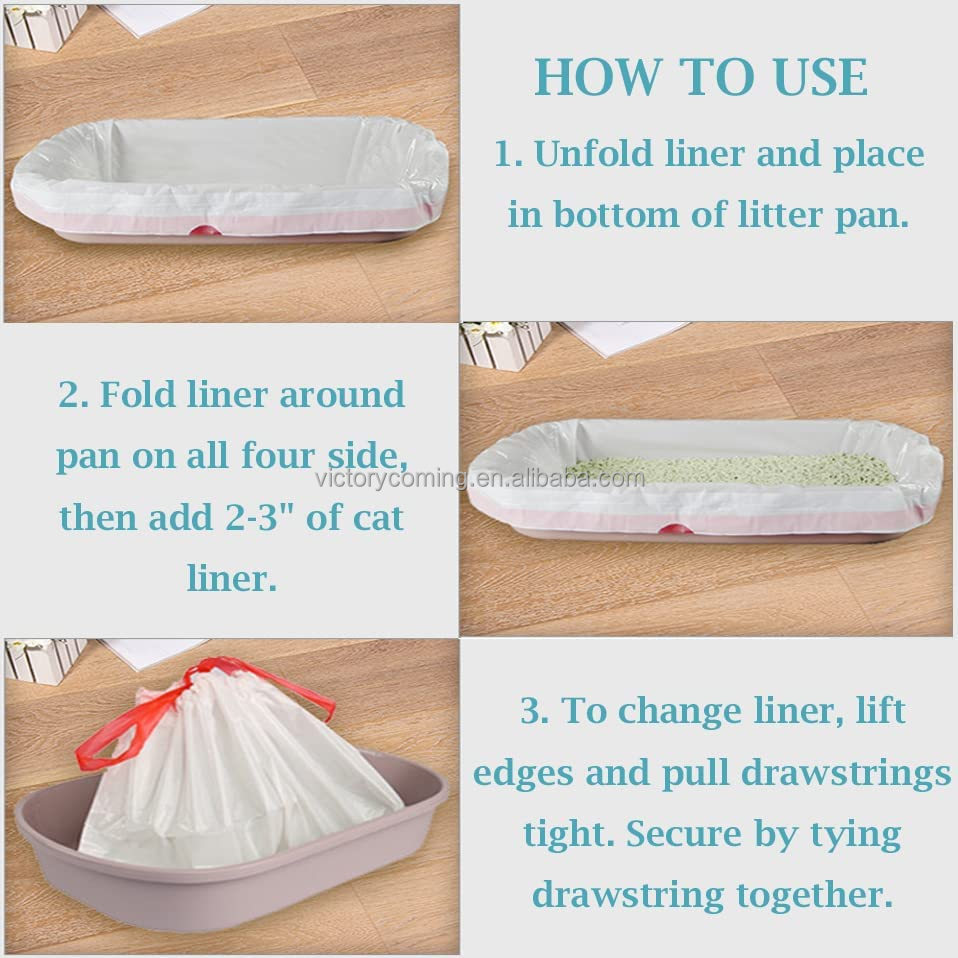 HOW TO USE

1. Unfold liner and place in bottom of litter pan.

2. Fold liner around pan on all four side, then add 2-3" of cat liner.

victorycoming.en.alibaba.com

3. To change liner, lift edges and pull drawstrings tight. Secure by tying drawstring together.