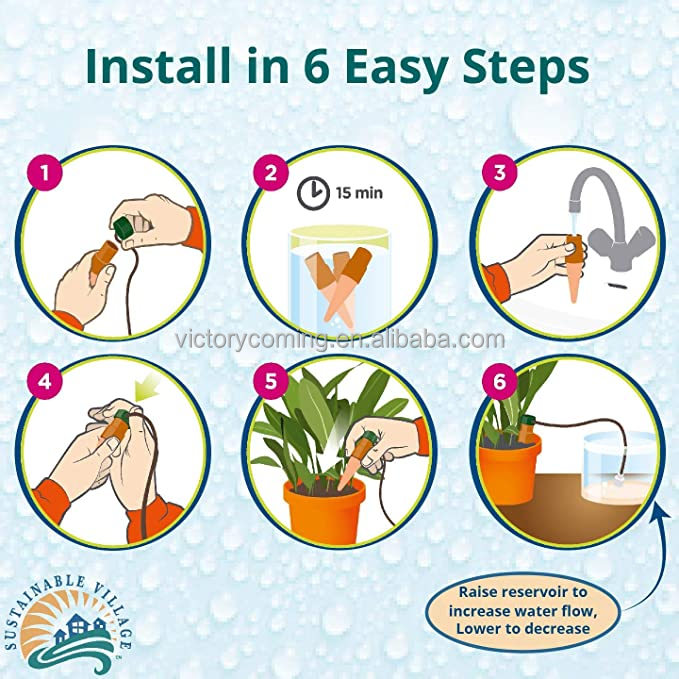 Install in 6 Easy Steps

1

2

15 min

3

victorycoming.en.alibaba.com

4

5

6

SUSTAINABLE VILLAGE

Raise reservoir to increase water flow, Lower to decrease