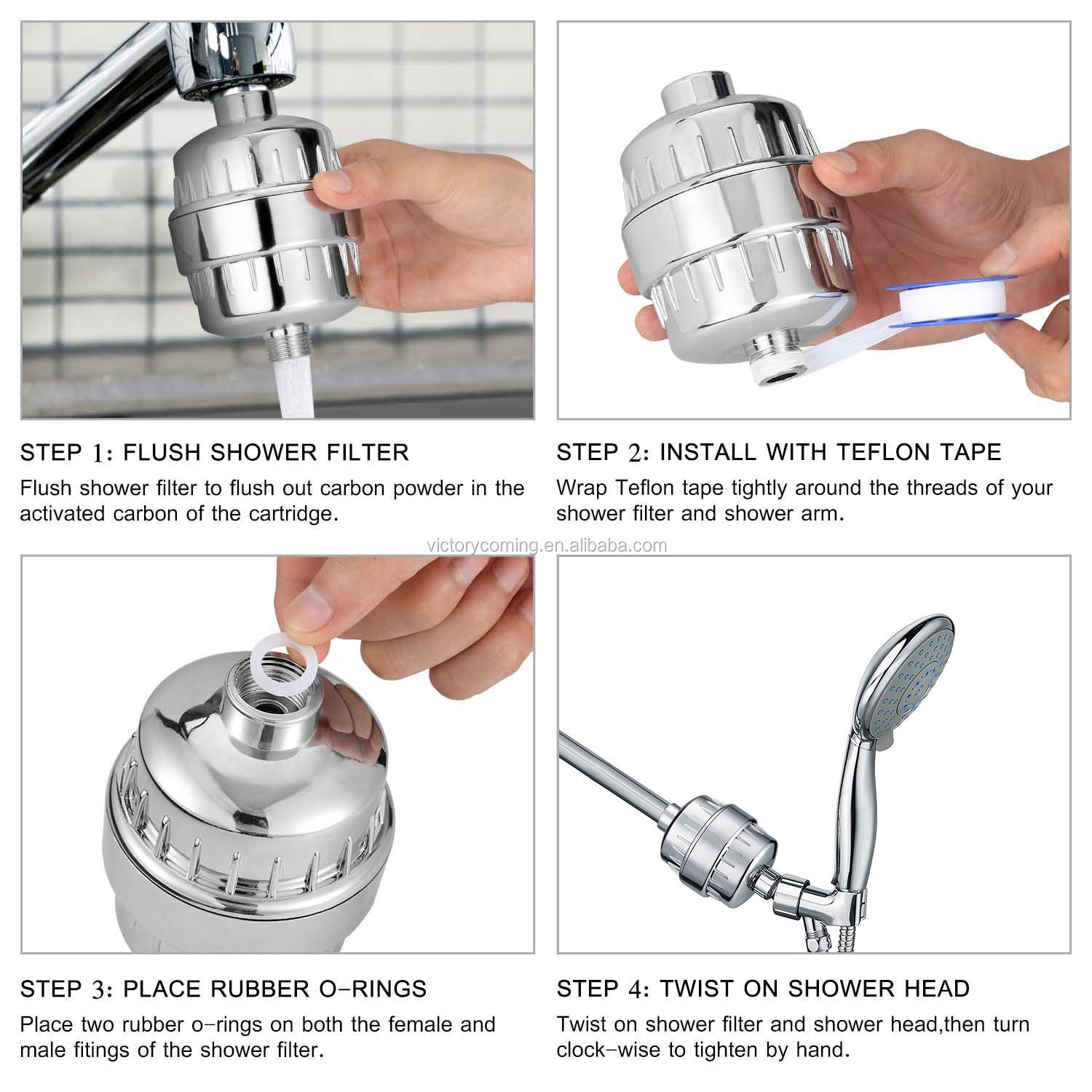 STEP 1: FLUSH SHOWER FILTER

Flush shower filter to flush out carbon powder in the activated carbon of the cartridge.

STEP 2: INSTALL WITH TEFLON TAPE

Wrap Teflon tape tightly around the threads of your shower filter and shower arm.

victorycoming.en.alibaba.com

STEP 3: PLACE RUBBER O-RINGS

Place two rubber o-rings on both the female and male fitings of the shower filter.

STEP 4: TWIST ON SHOWER HEAD

Twist on shower filter and shower head,then turn clock-wise to tighten by hand.