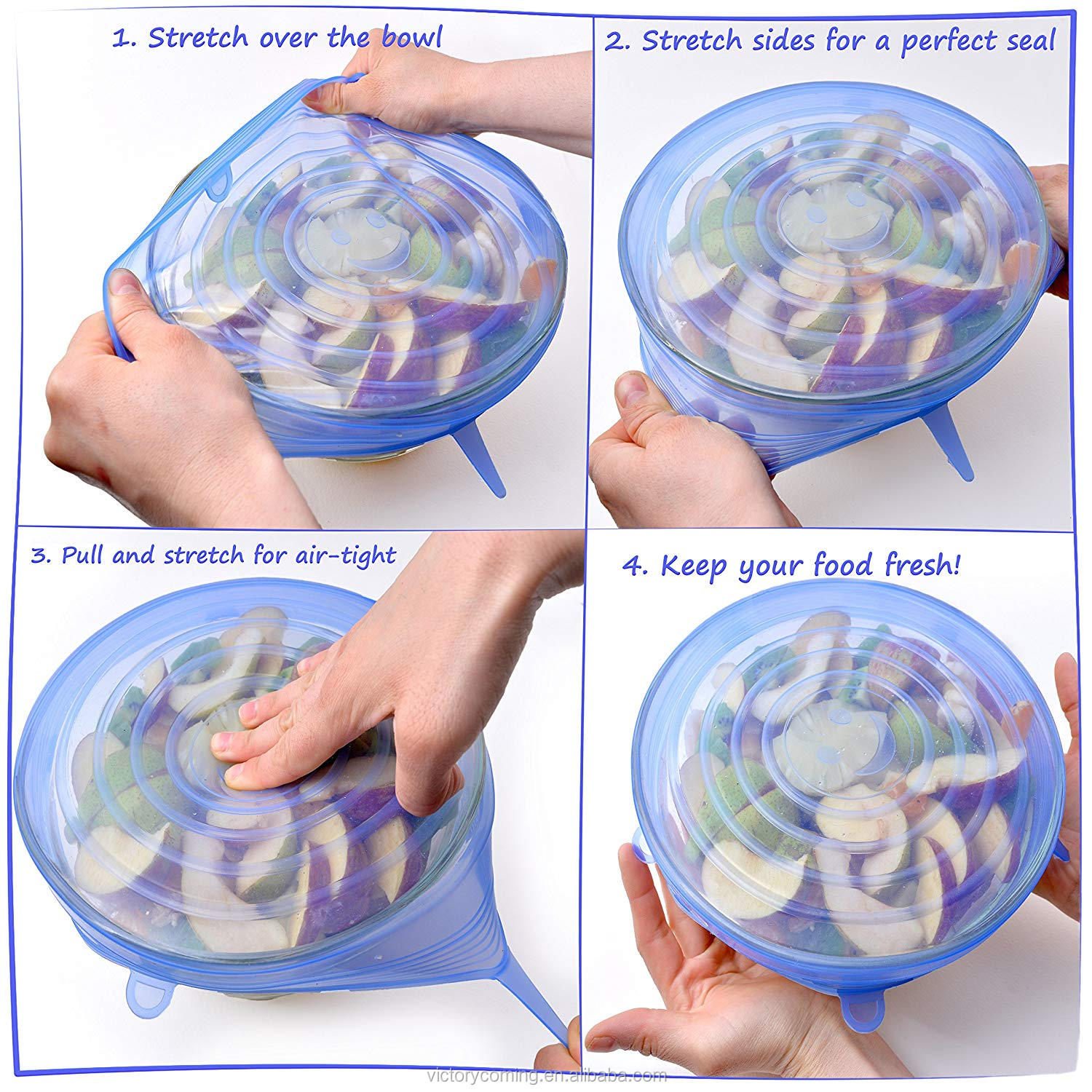 1. Stretch over the bowl

2. Stretch sides for a perfect seal

3. Pull and stretch for air-tight

4. Keep your food fresh!

victorycoming.en.alibaba.com