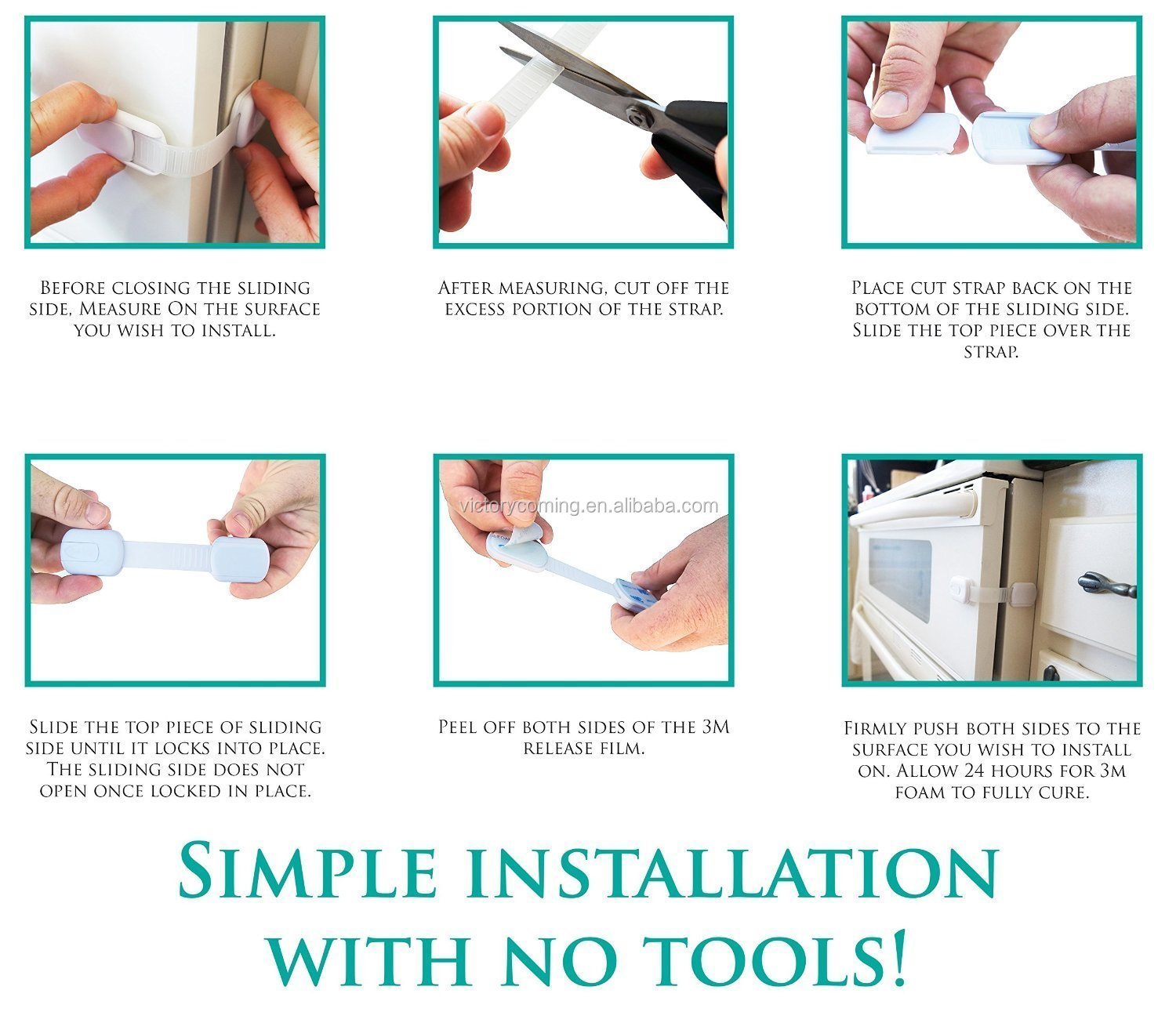 Before closing the sliding side, Measure On the surface you wish to install.

After measuring, cut off the excess portion of the strap.

Place cut strap back on the bottom of the sliding side. Slide the top piece over the strap.

victorycoming.en.alibaba.com

Slide the top piece of sliding side until it locks into place. The sliding side does not open once locked in place.

Peel off both sides of the 3M release film.

Firmly push both sides to the surface you wish to install on. Allow 24 hours for 3M foam to fully cure.

Simple installation with no tools!