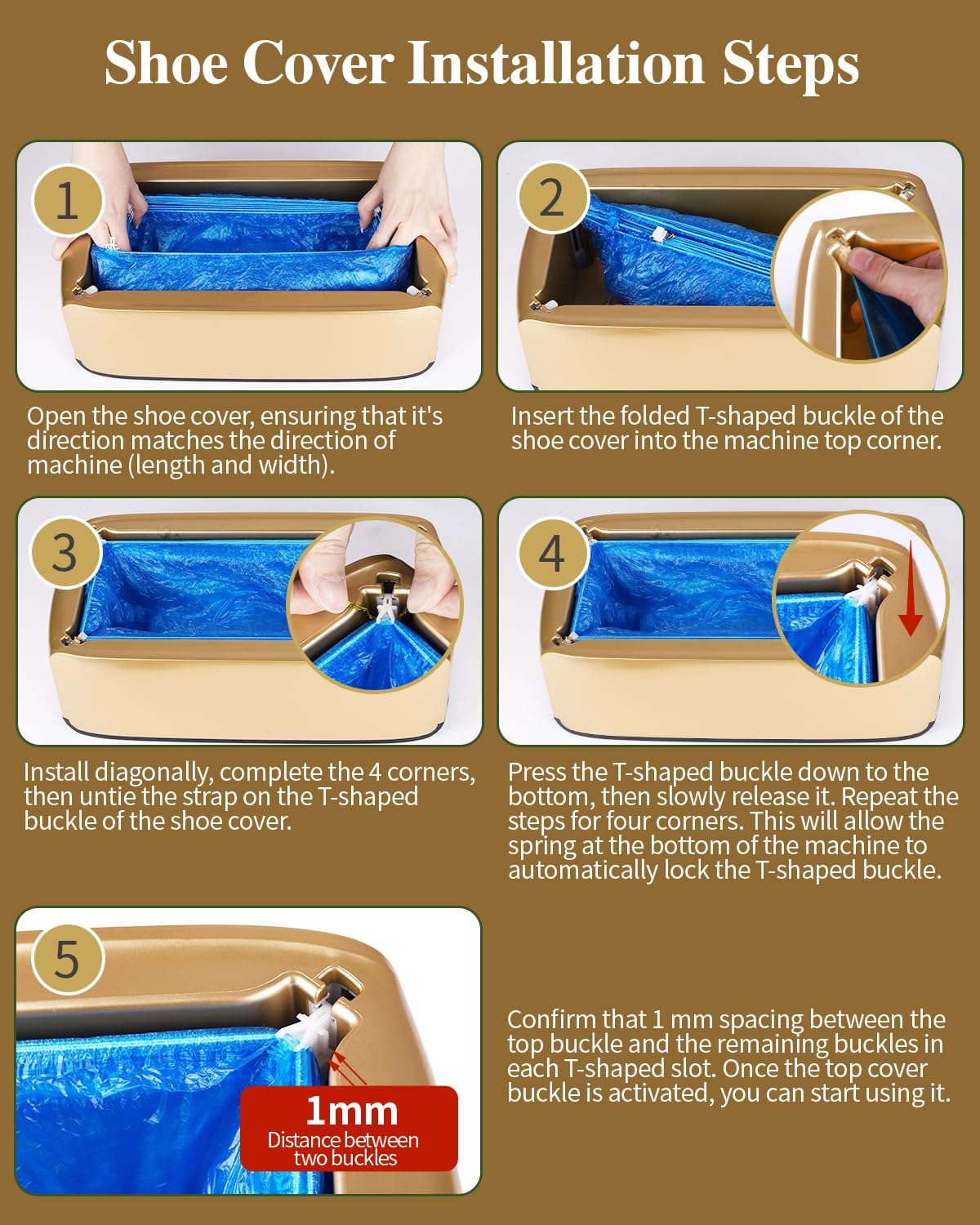 Shoe Cover Installation Steps

1

Open the shoe cover, ensuring that it's direction matches the direction of machine (length and width).

2

Insert the folded T-shaped buckle of the shoe cover into the machine top corner.

3

Install diagonally, complete the 4 corners, then untie the strap on the T-shaped buckle of the shoe cover.

4

Press the T-shaped buckle down to the bottom, then slowly release it. Repeat the steps for four corners. This will allow the spring at the bottom of the machine to automatically lock the T-shaped buckle.

5

1mm
Distance between two buckles

Confirm that 1 mm spacing between the top buckle and the remaining buckles in each T-shaped slot. Once the top cover buckle is activated, you can start using it.