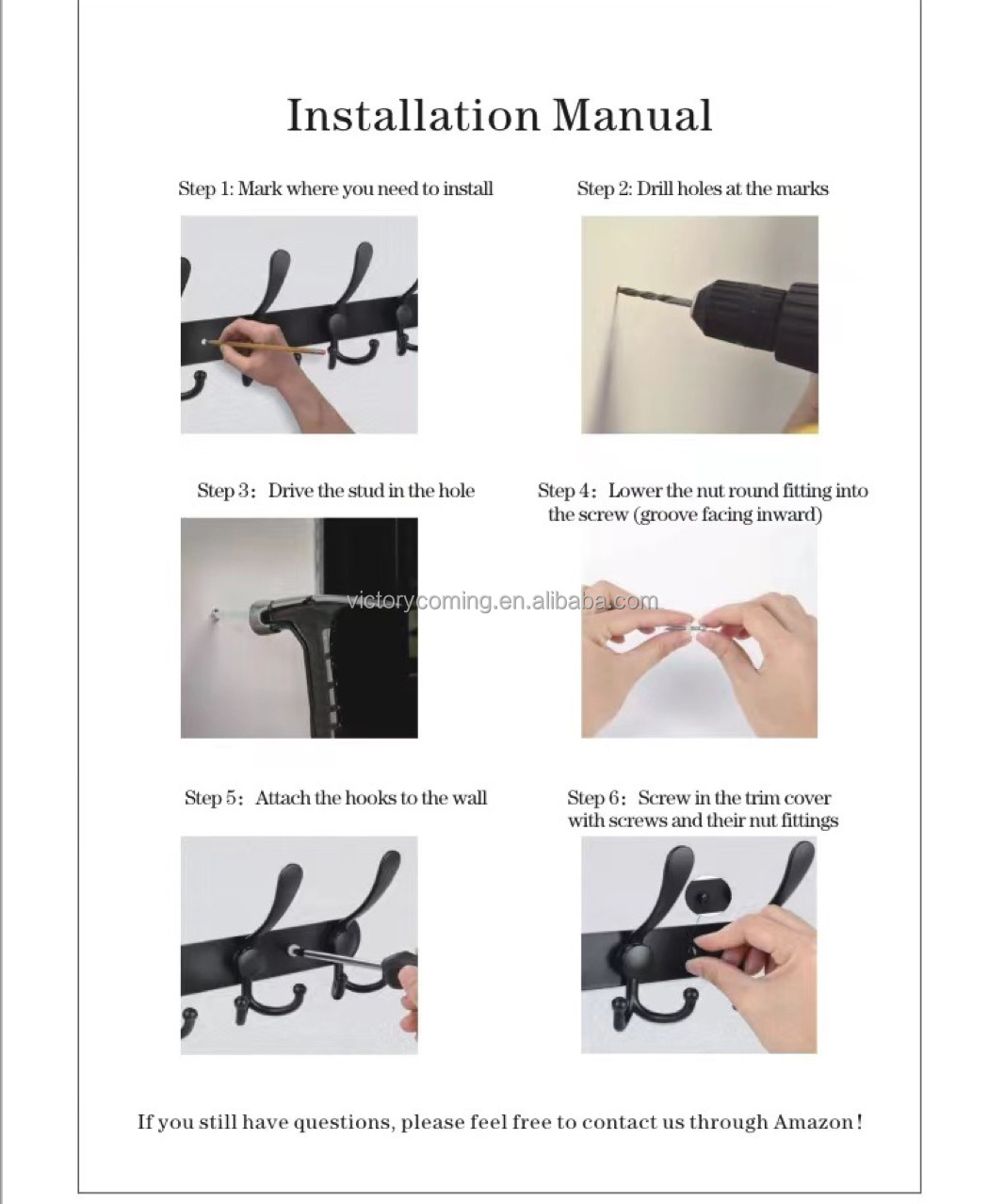 Installation Manual

Step 1: Mark where you need to install

Step 2: Drill holes at the marks

Step 3: Drive the stud in the hole

Step 4: Lower the nut round fitting into the screw (groove facing inward)

victorycoming.en.alibaba.com

Step 5: Attach the hooks to the wall

Step 6: Screw in the trim cover with screws and their nut fittings

If you still have questions, please feel free to contact us through Amazon!