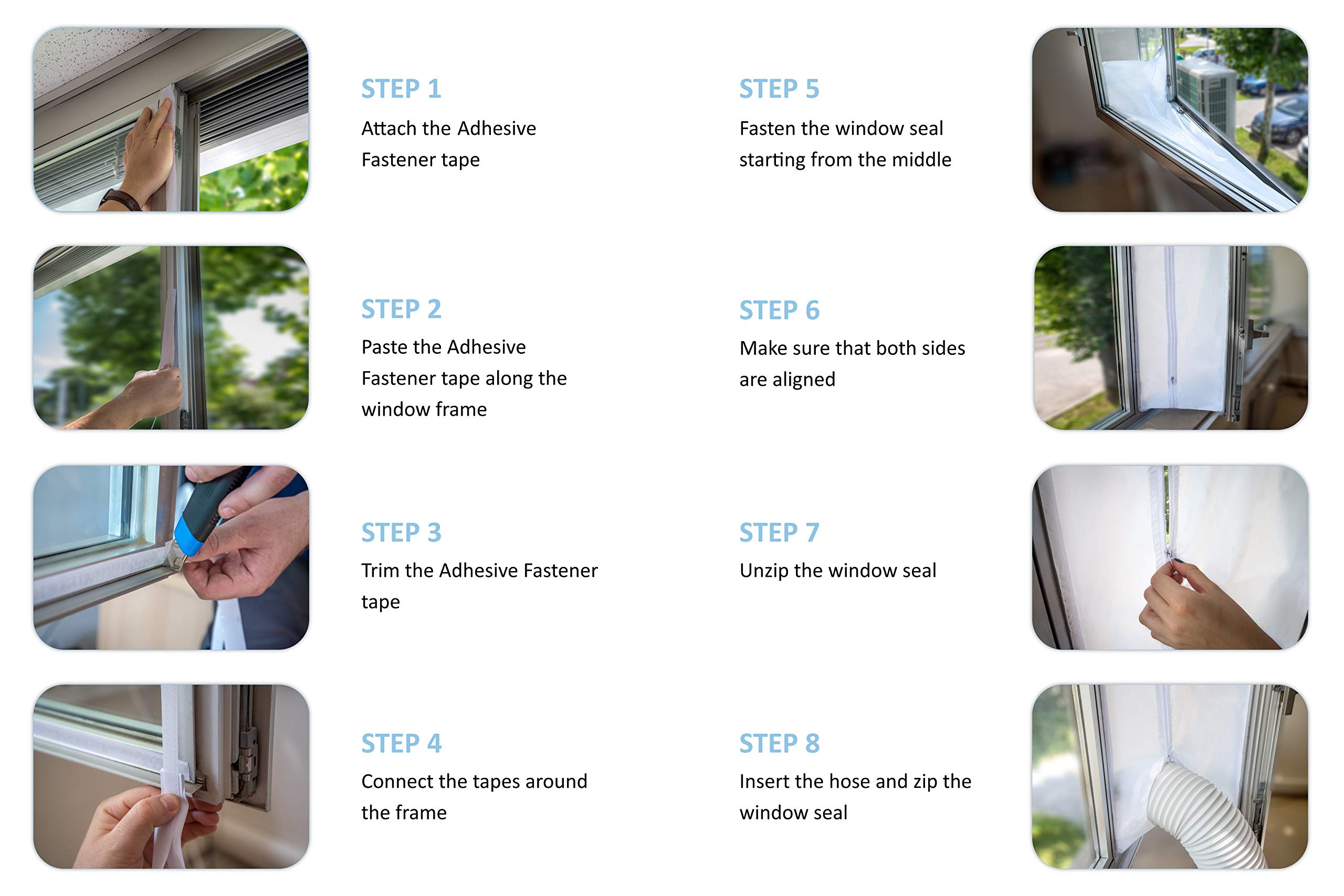 STEP 1
Attach the Adhesive Fastener tape

STEP 2
Paste the Adhesive Fastener tape along the window frame

STEP 3
Trim the Adhesive Fastener tape

STEP 4
Connect the tapes around the frame

STEP 5
Fasten the window seal starting from the middle

STEP 6
Make sure that both sides are aligned

STEP 7
Unzip the window seal

STEP 8
Insert the hose and zip the window seal