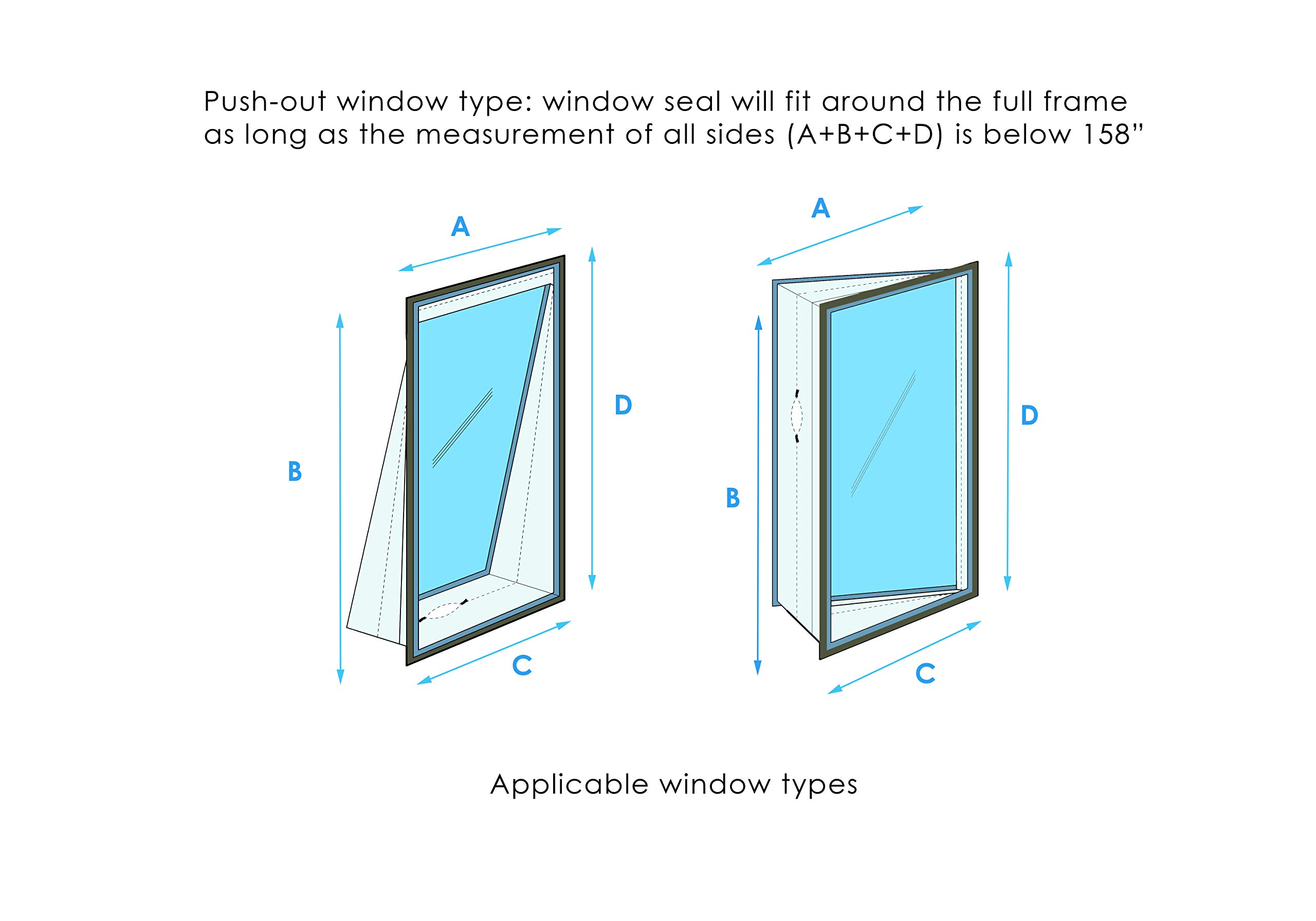 Push-out window type: window seal will fit around the full frame as long as the measurement of all sides (A+B+C+D) is below 158"

A

B

D

C

A

B

D

C

Applicable window types