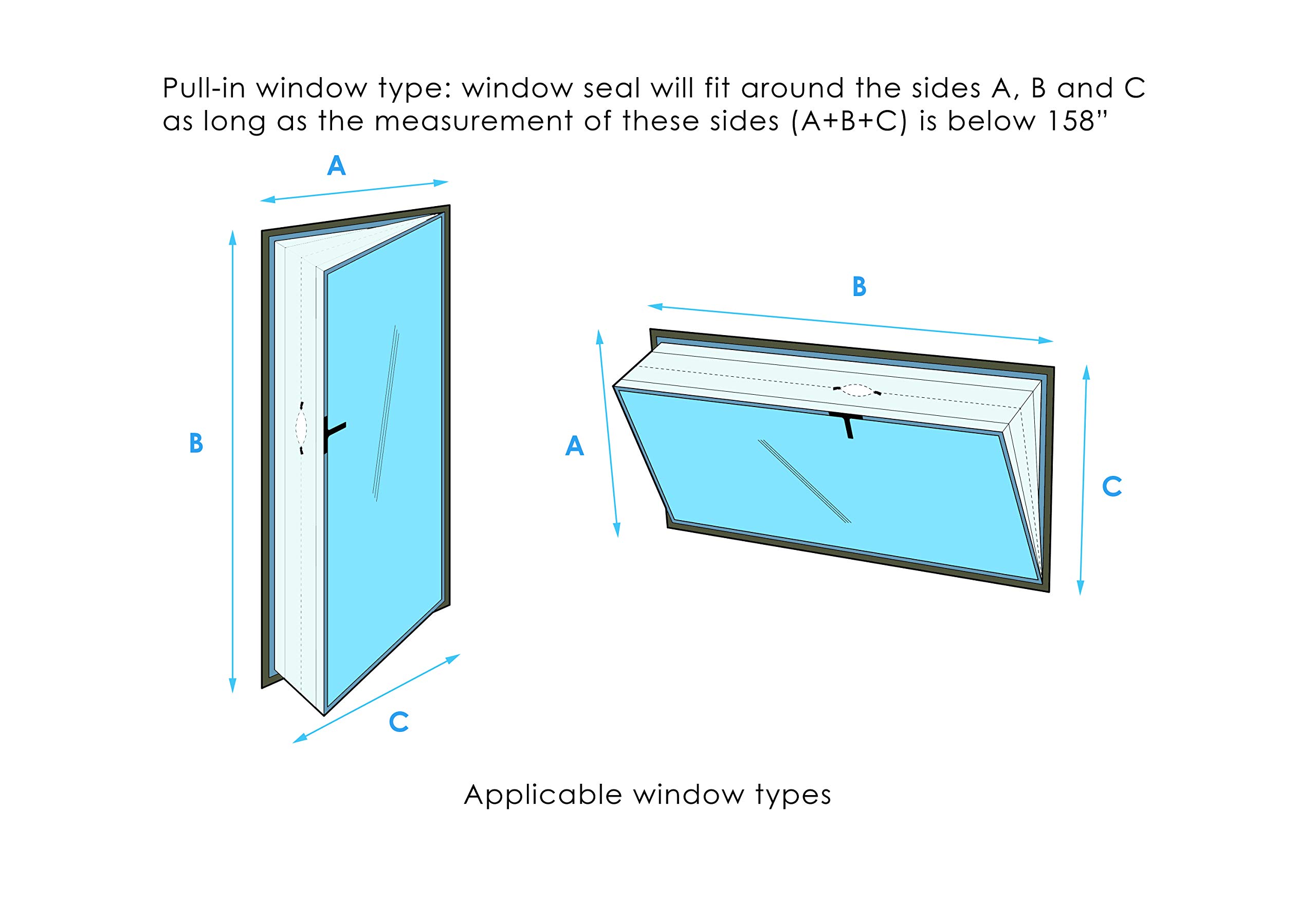 Pull-in window type: window seal will fit around the sides A, B and C as long as the measurement of these sides (A+B+C) is below 158”

A

B

C

B

A

C

Applicable window types