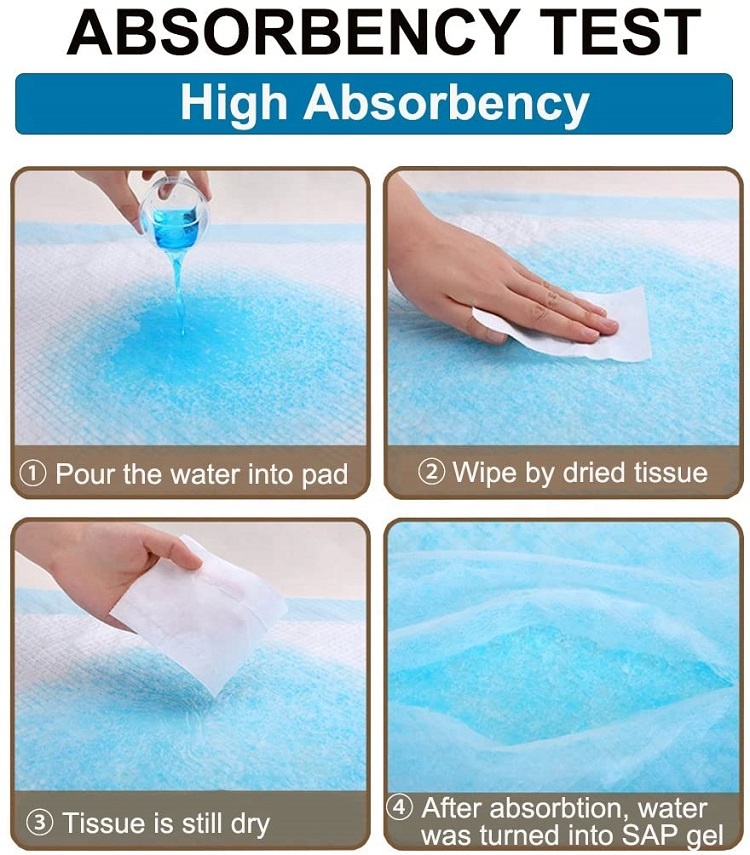 ABSORBENCY TEST

High Absorbency

① Pour the water into pad

② Wipe by dried tissue

③ Tissue is still dry

④ After absorbtion, water was turned into SAP gel