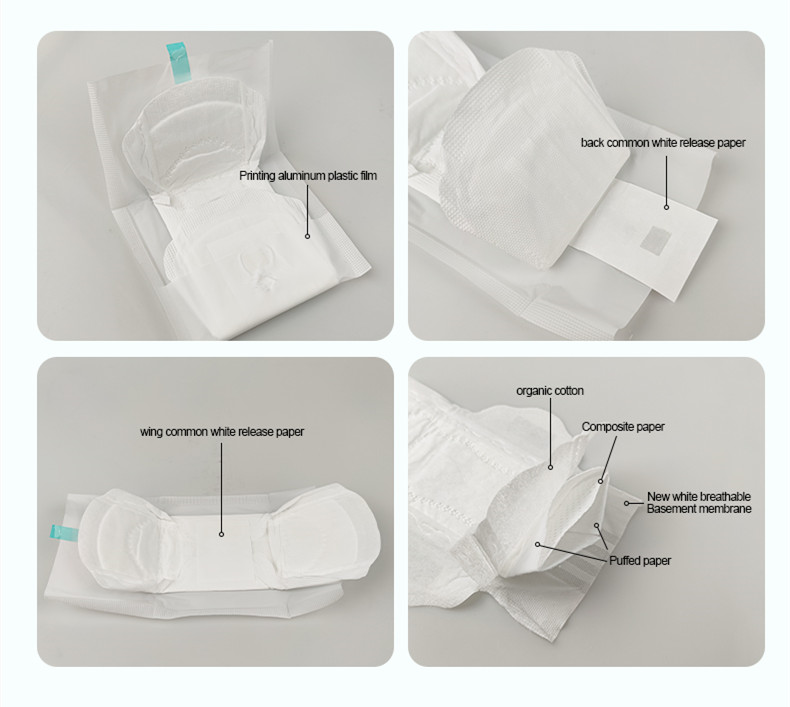 Printing aluminum plastic film

back common white release paper

wing common white release paper

organic cotton

Composite paper

New white breathable
Basement membrane

Puffed paper