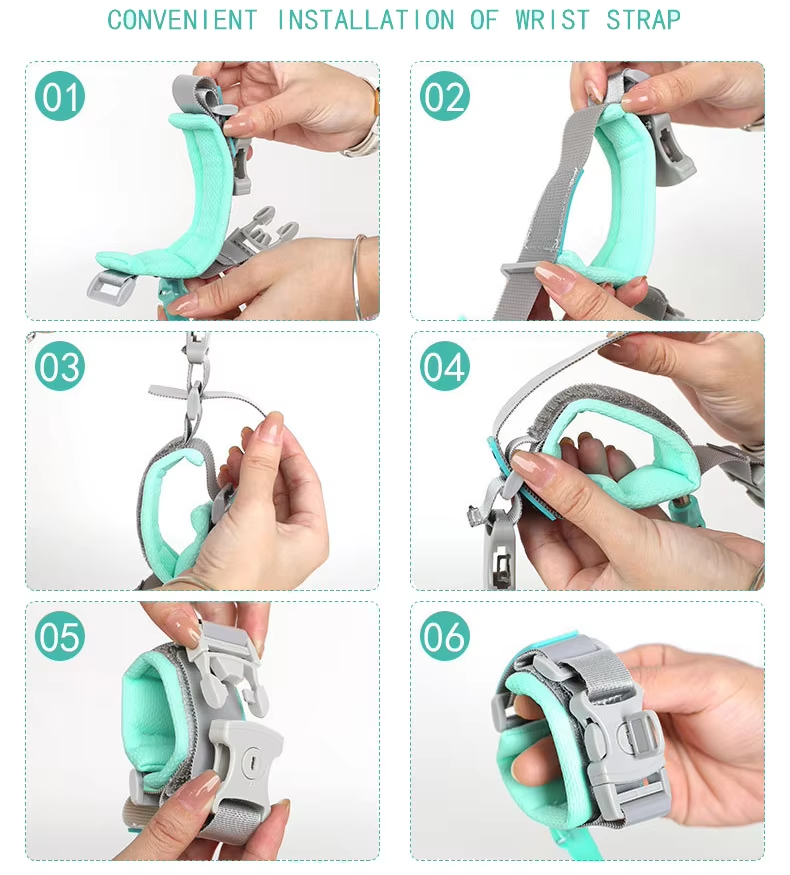 CONVENIENT INSTALLATION OF WRIST STRAP

01

02

03

04

05

06