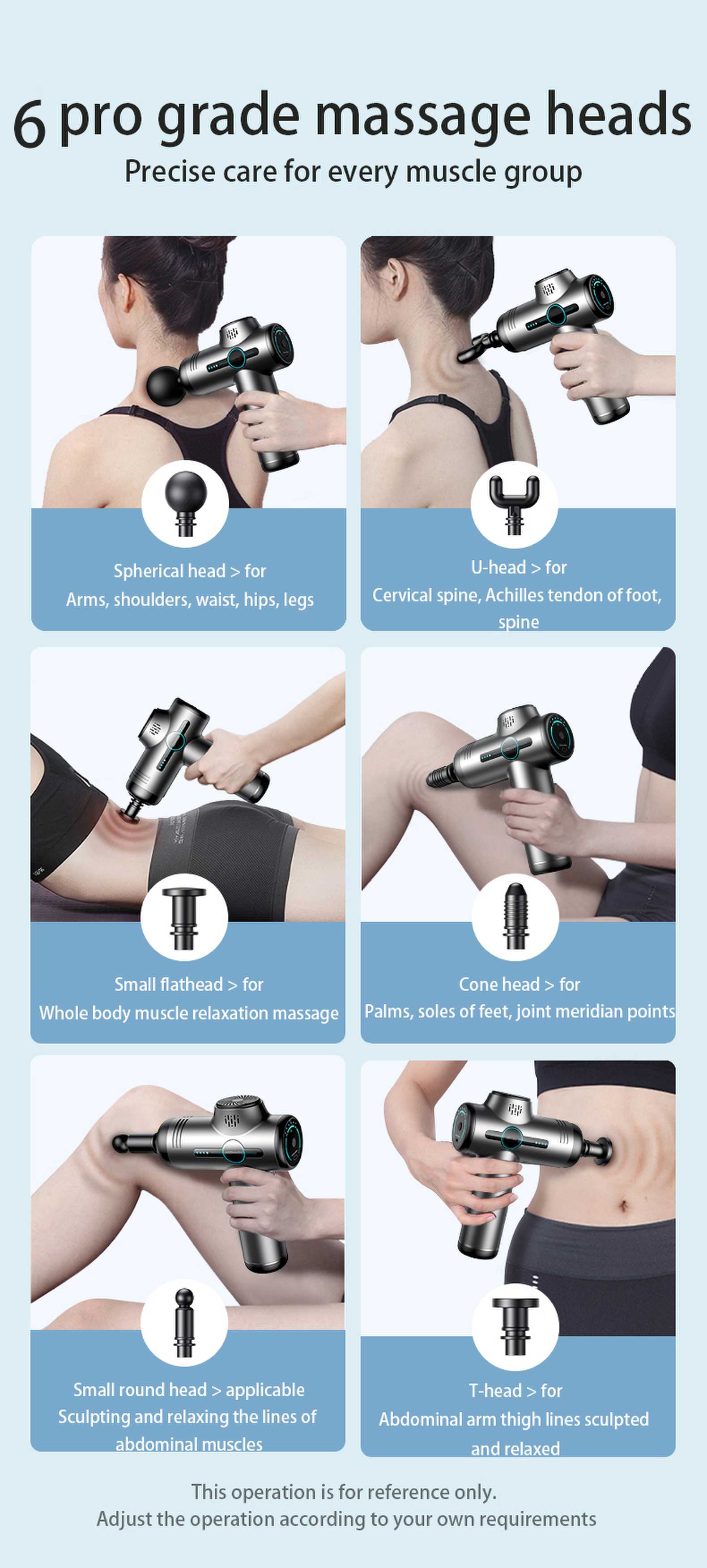 6 pro grade massage heads
Precise care for every muscle group

Spherical head > for
Arms, shoulders, waist, hips, legs

U-head > for
Cervical spine, Achilles tendon of foot, spine

Small flathead > for
Whole body muscle relaxation massage

Cone head > for
Palms, soles of feet, joint meridian points

Small round head > applicable
Sculpting and relaxing the lines of abdominal muscles

T-head > for
Abdominal arm thigh lines sculpted and relaxed

This operation is for reference only.
Adjust the operation according to your own requirements