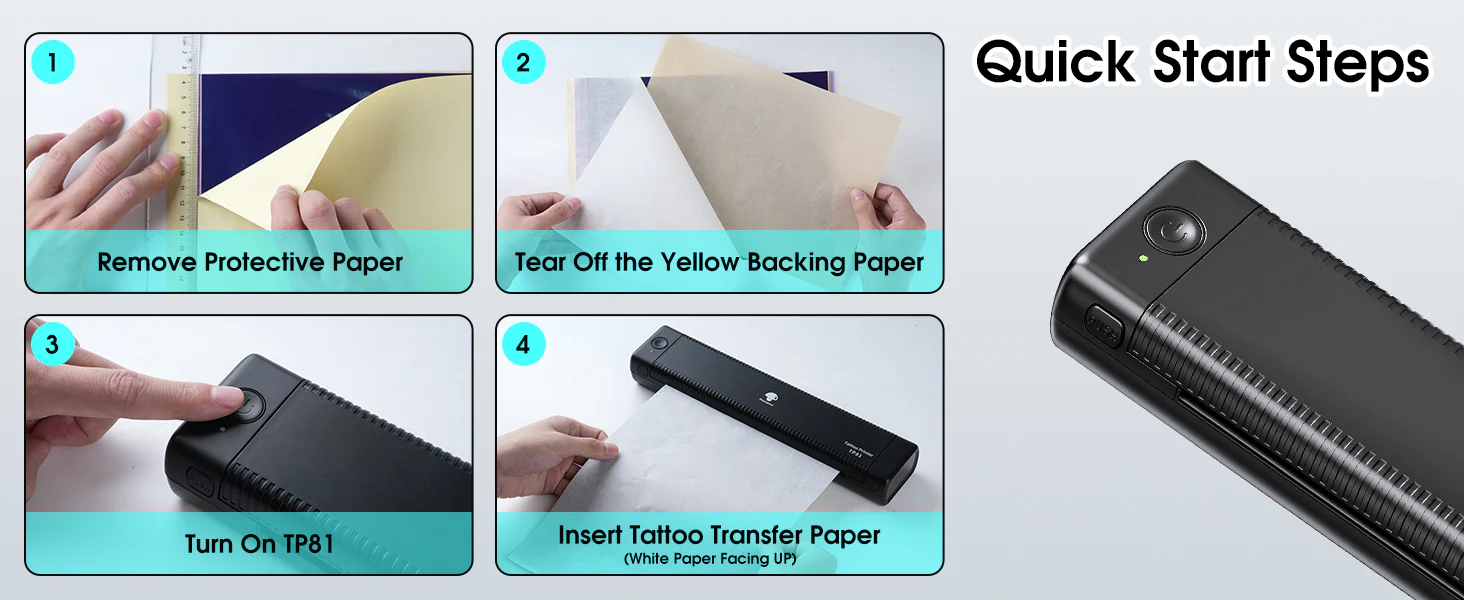 Quick Start Steps

1
Remove Protective Paper

2
Tear Off the Yellow Backing Paper

3
Turn On TP81

4
Tattoo Printer
TP81
Insert Tattoo Transfer Paper
(White Paper Facing UP)