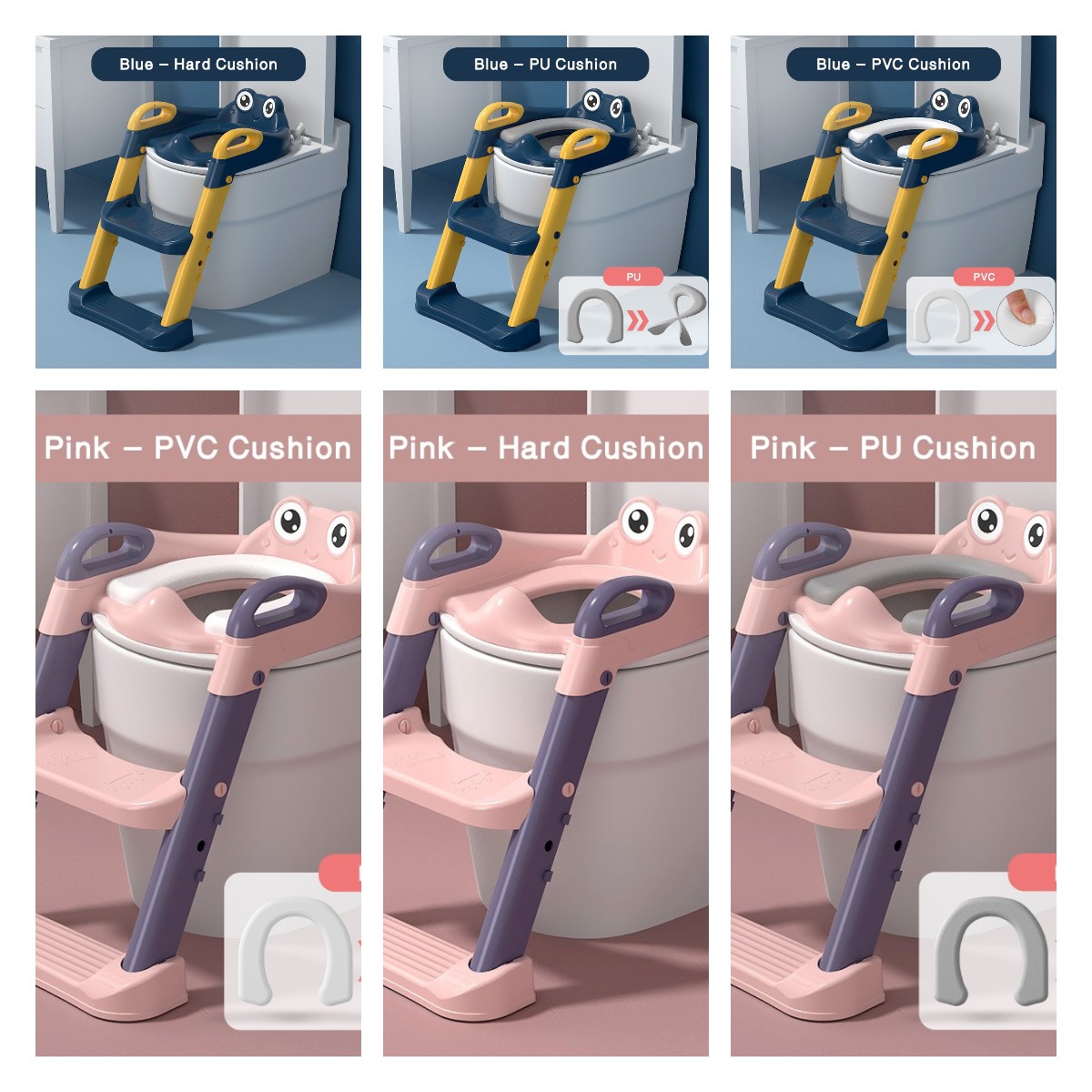 Blue – Hard Cushion

Blue – PU Cushion

PU

Blue – PVC Cushion

PVC

Pink – PVC Cushion

Pink – Hard Cushion

Pink – PU Cushion