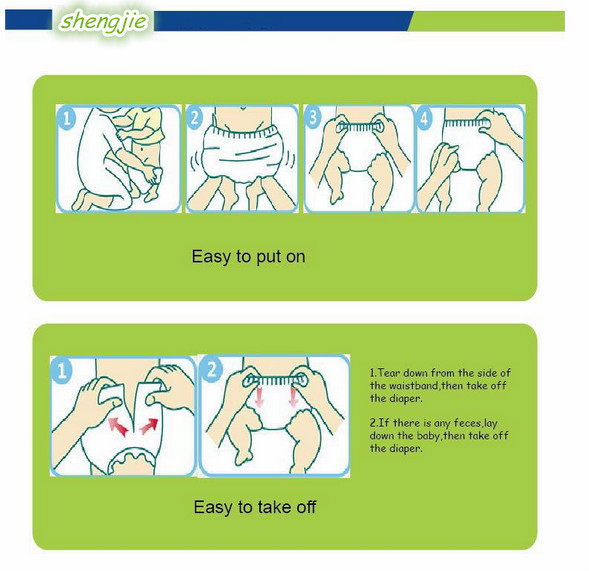 shengjie

1 2 3 4

Easy to put on

1 2

1.Tear down from the side of the waistband,then take off the diaper.

2.If there is any feces,lay down the baby,then take off the diaper.

Easy to take off