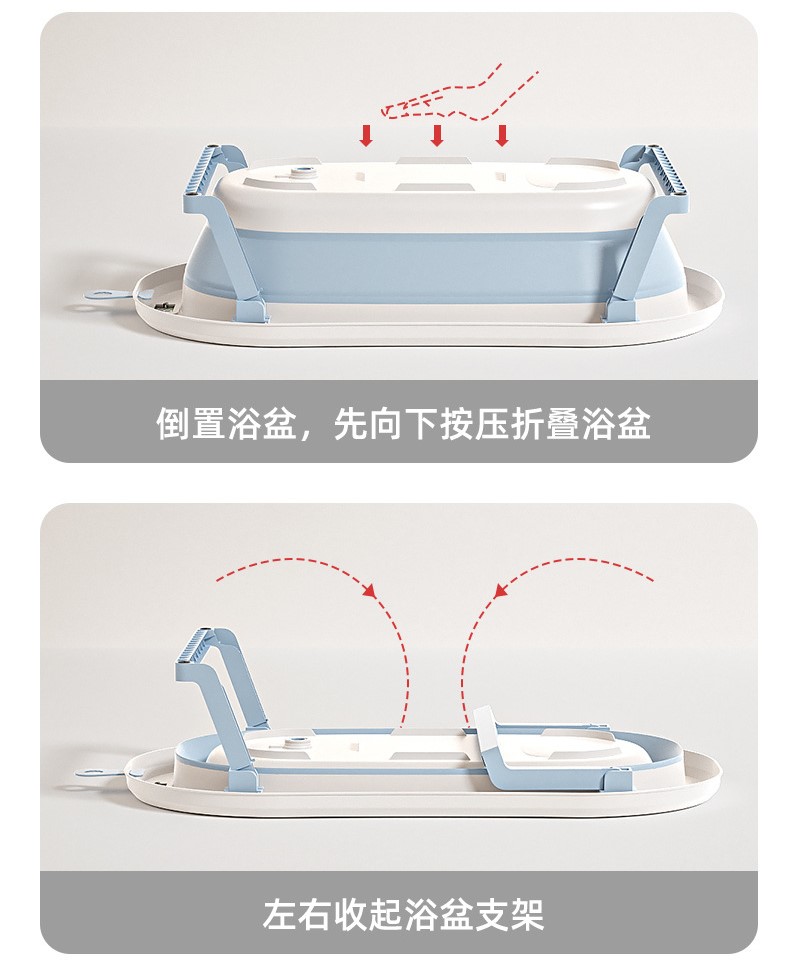 倒置浴盆，先向下按压折叠浴盆

左右收起浴盆支架