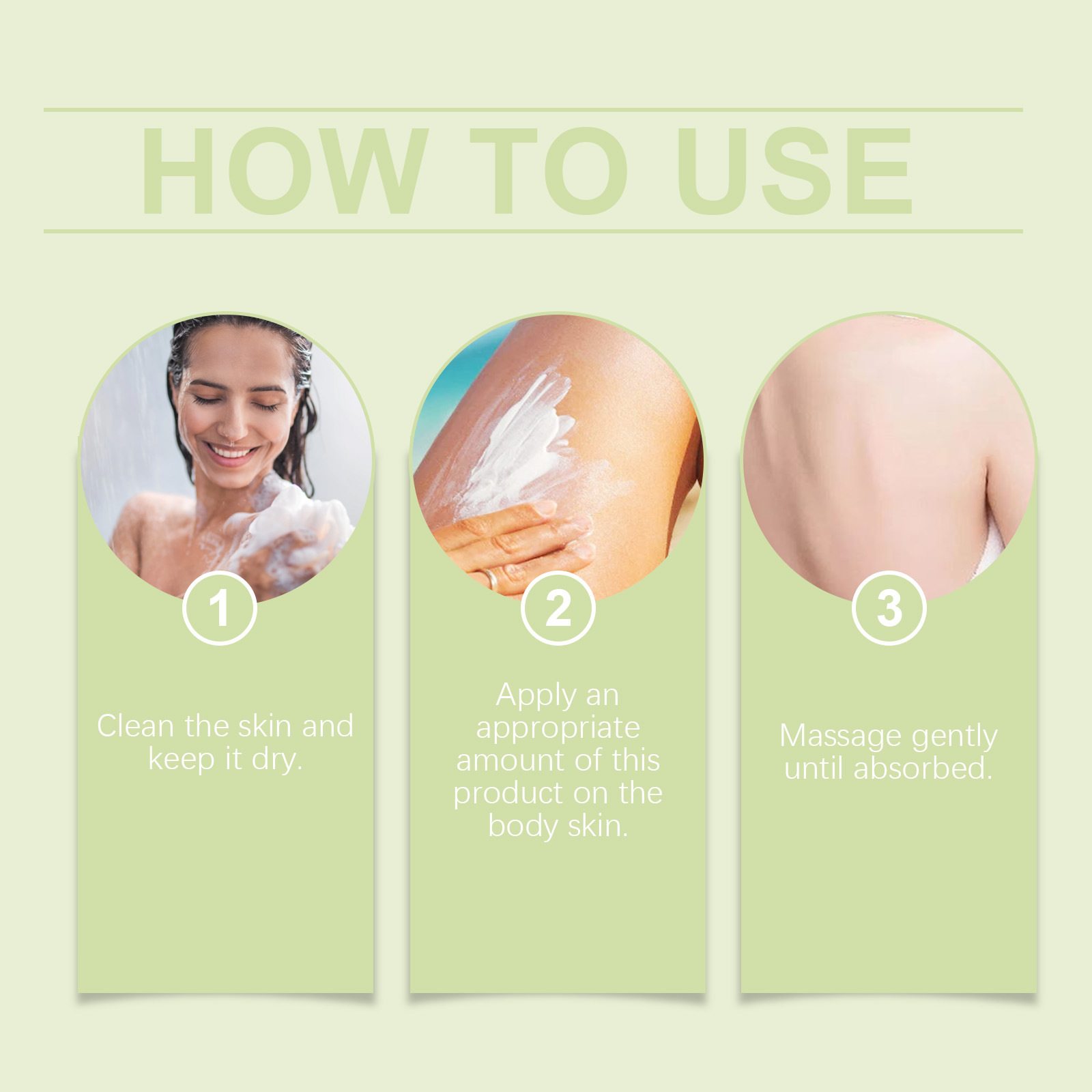 HOW TO USE

1

Clean the skin and keep it dry.

2

Apply an appropriate amount of this product on the body skin.

3

Massage gently until absorbed.