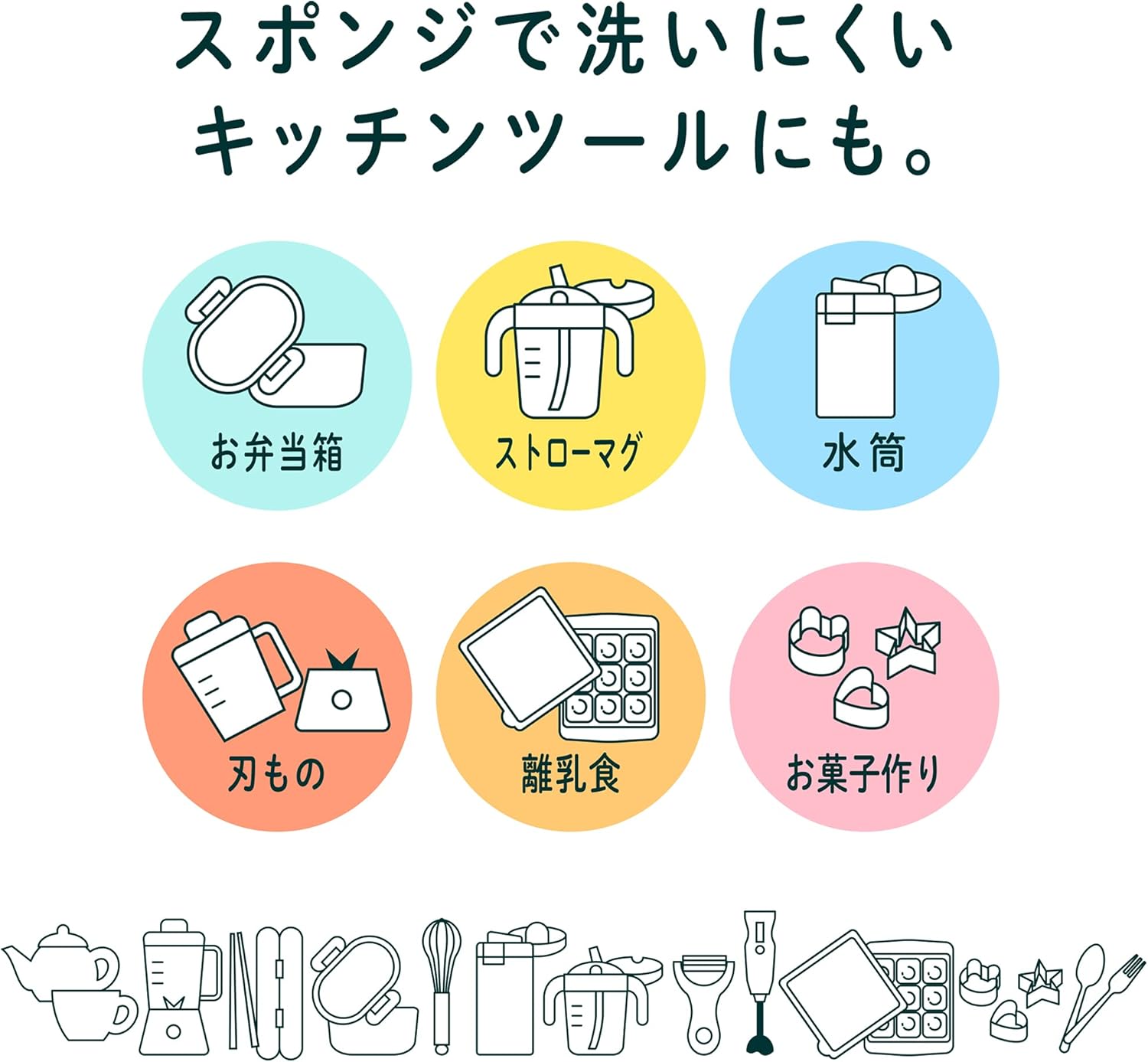 スポンジで洗いにくい
キッチンツールにも。

お弁当箱

ストローマグ

水筒

刃もの

離乳食

お菓子作り