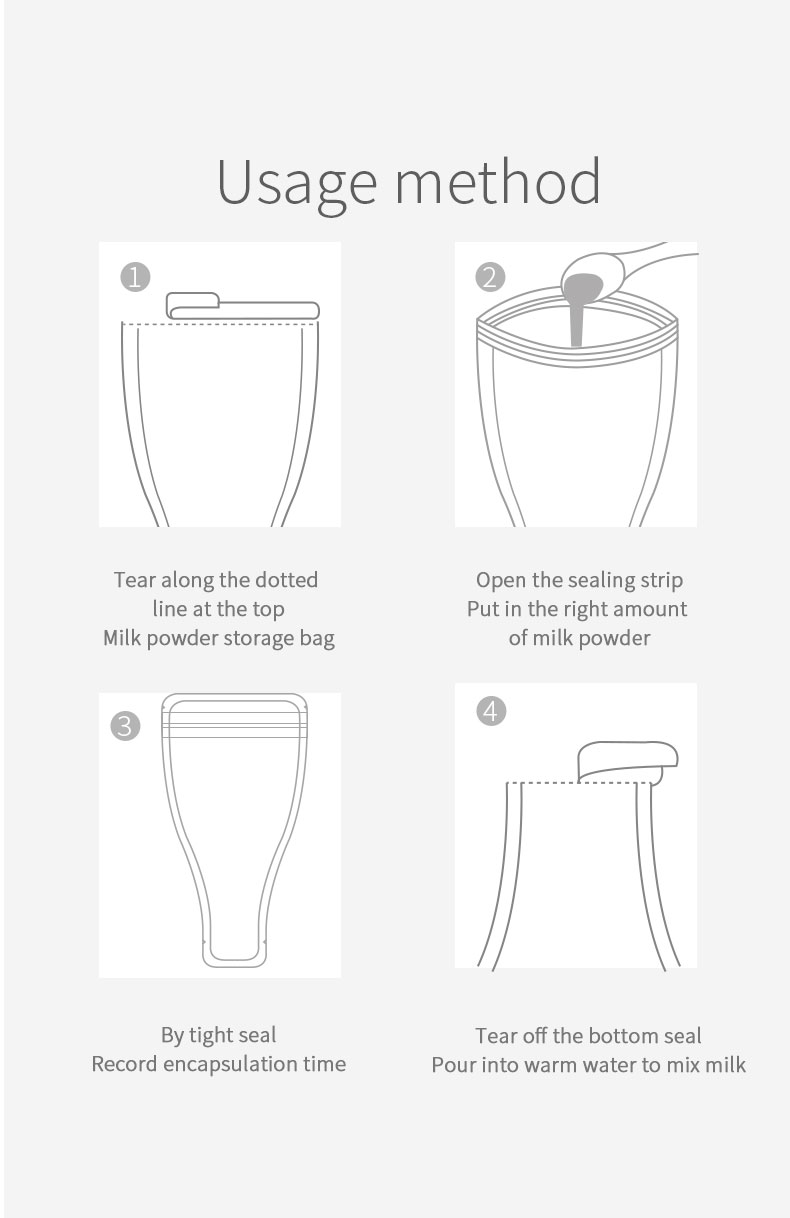 Usage method

1

Tear along the dotted line at the top
Milk powder storage bag

2

Open the sealing strip
Put in the right amount of milk powder

3

By tight seal
Record encapsulation time

4

Tear off the bottom seal
Pour into warm water to mix milk