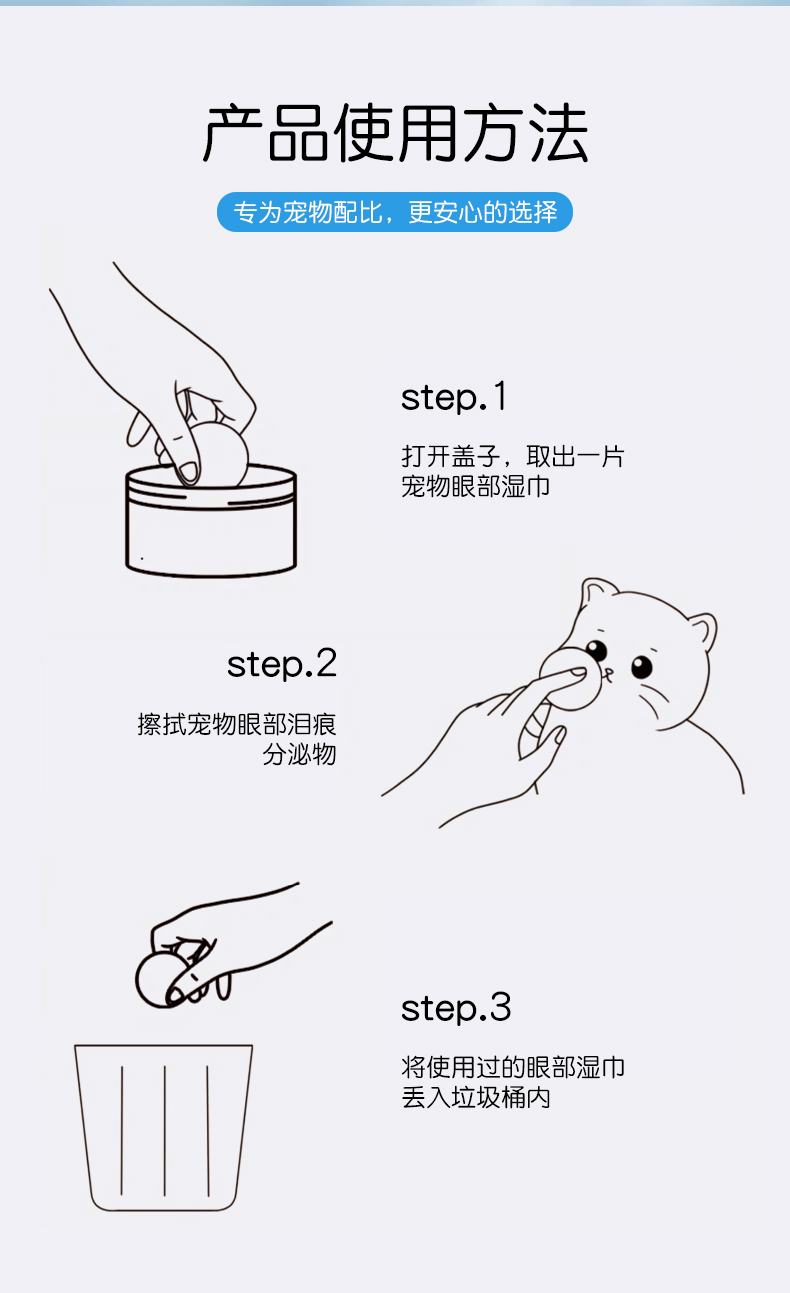 产品使用方法

专为宠物配比，更安心的选择

step.1

打开盖子，取出一片宠物眼部湿巾

step.2

擦拭宠物眼部泪痕分泌物

step.3

将使用过的眼部湿巾丢入垃圾桶内