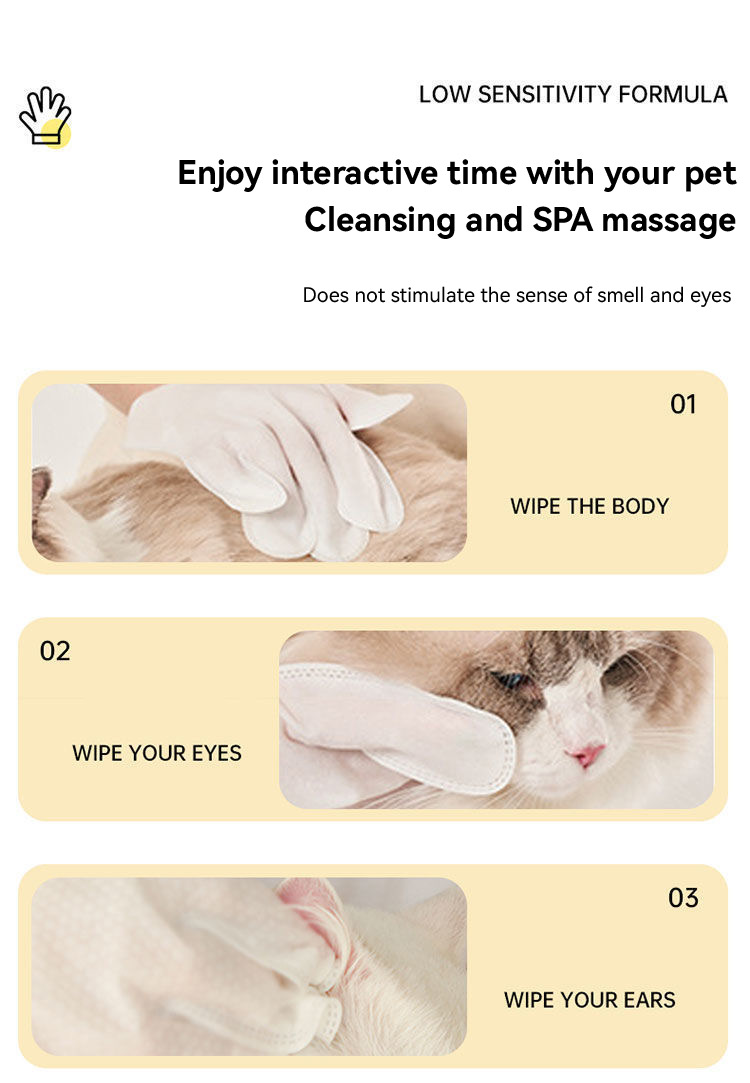 LOW SENSITIVITY FORMULA

Enjoy interactive time with your pet
Cleansing and SPA massage

Does not stimulate the sense of smell and eyes

01

WIPE THE BODY

02

WIPE YOUR EYES

03

WIPE YOUR EARS