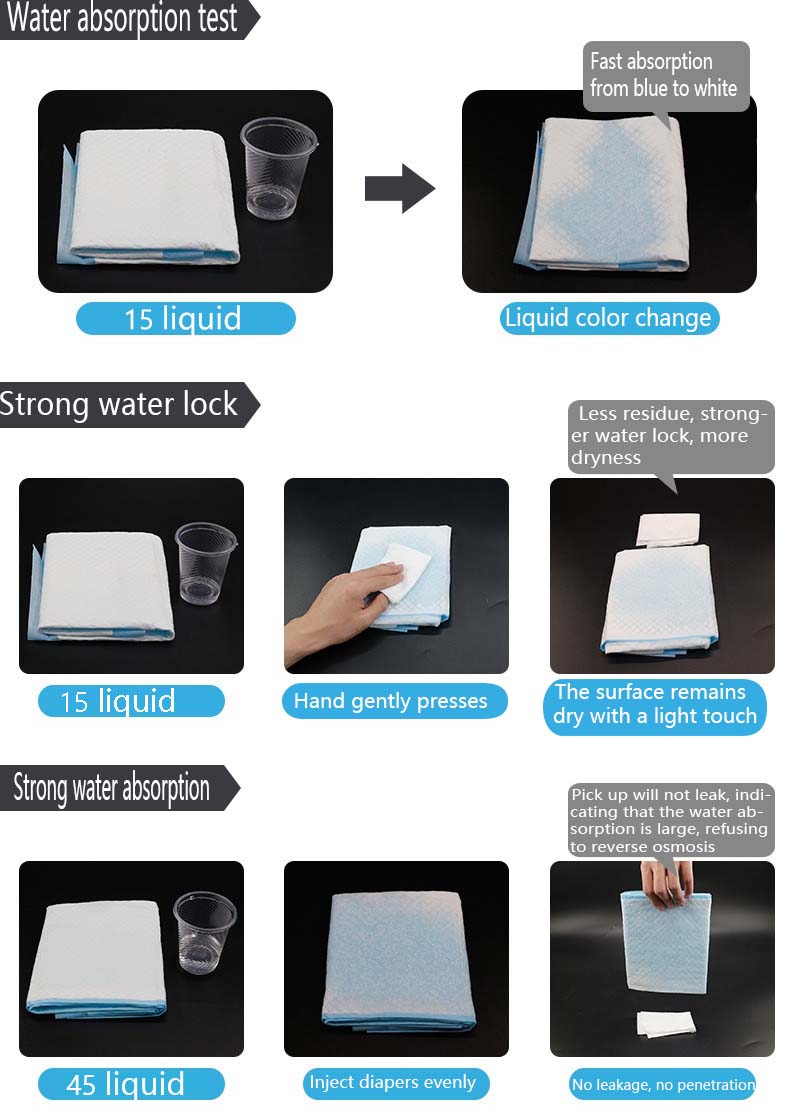 Water absorption test

Fast absorption from blue to white

15 liquid

Liquid color change

Strong water lock

Less residue, stronger water lock, more dryness

15 liquid

Hand gently presses

The surface remains dry with a light touch

Strong water absorption

Pick up will not leak, indicating that the water absorption is large, refusing to reverse osmosis

45 liquid

Inject diapers evenly

No leakage, no penetration