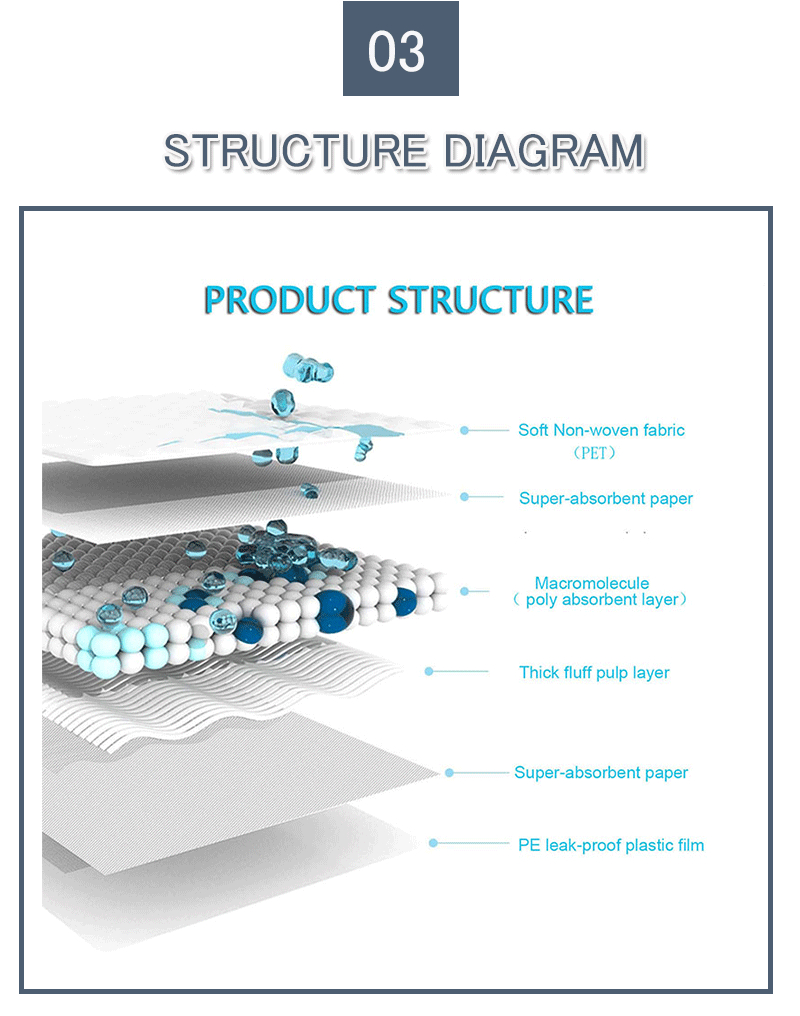 03

STRUCTURE DIAGRAM

PRODUCT STRUCTURE

Soft Non-woven fabric
(PET)

Super-absorbent paper

Macromolecule
( poly absorbent layer)

Thick fluff pulp layer

Super-absorbent paper

PE leak-proof plastic film