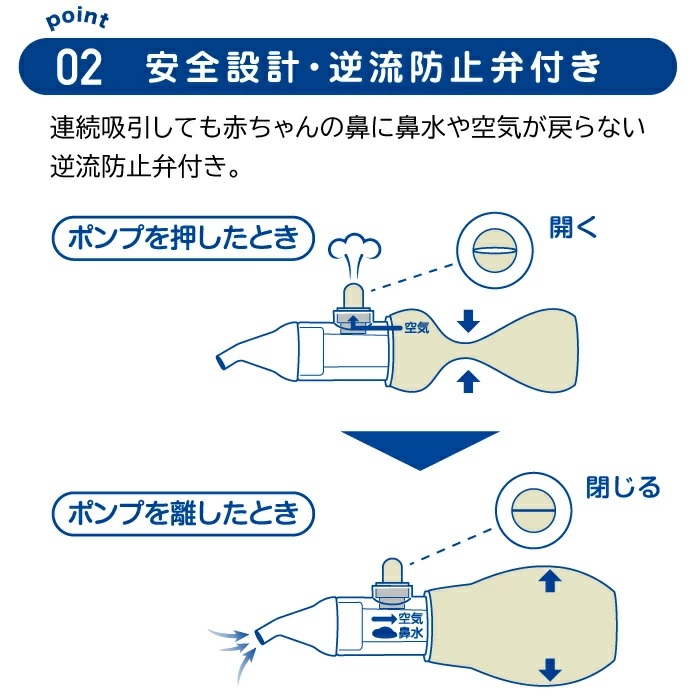 point

02 安全設計・逆流防止弁付き

連続吸引しても赤ちゃんの鼻に鼻水や空気が戻らない逆流防止弁付き。

ポンプを押したとき

開く

空気

ポンプを離したとき

閉じる

空気
鼻水