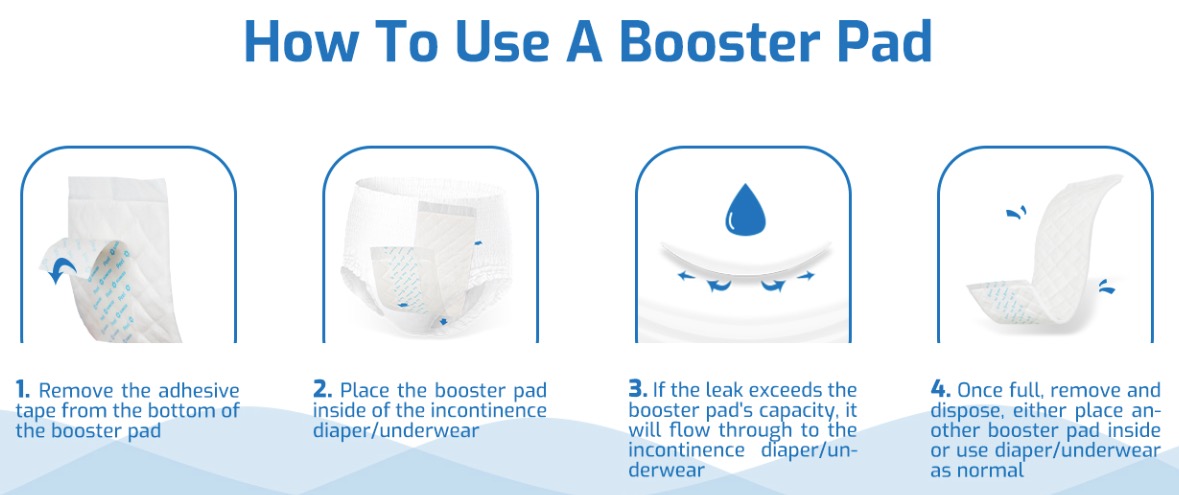 How To Use A Booster Pad

1. Remove the adhesive tape from the bottom of the booster pad

2. Place the booster pad inside of the incontinence diaper/underwear

3. If the leak exceeds the booster pad's capacity, it will flow through to the incontinence diaper/underwear

4. Once full, remove and dispose, either place another booster pad inside or use diaper/underwear as normal