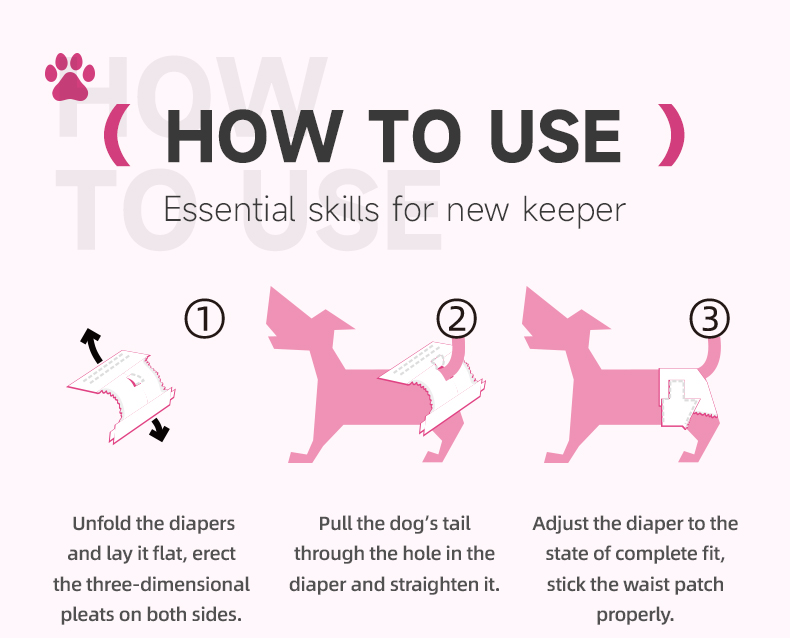 HOW TO USE

( HOW TO USE )

Essential skills for new keeper

①

②

③

Unfold the diapers and lay it flat, erect the three-dimensional pleats on both sides.

Pull the dog's tail through the hole in the diaper and straighten it.

Adjust the diaper to the state of complete fit, stick the waist patch properly.