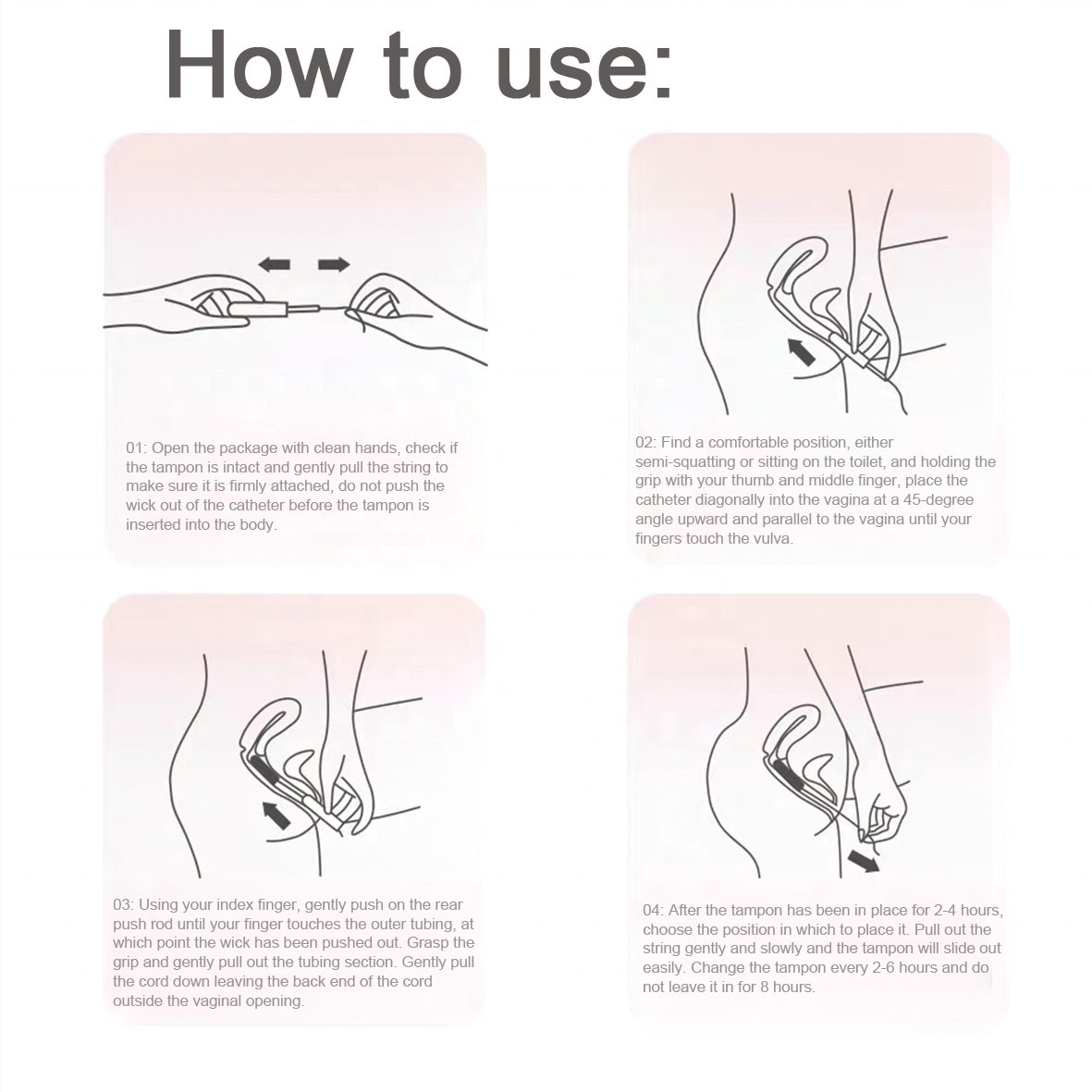 How to use:

01: Open the package with clean hands, check if the tampon is intact and gently pull the string to make sure it is firmly attached, do not push the wick out of the catheter before the tampon is inserted into the body.

02: Find a comfortable position, either semi-squatting or sitting on the toilet, and holding the grip with your thumb and middle finger, place the catheter diagonally into the vagina at a 45-degree angle upward and parallel to the vagina until your fingers touch the vulva.

03: Using your index finger, gently push on the rear push rod until your finger touches the outer tubing, at which point the wick has been pushed out. Grasp the grip and gently pull out the tubing section. Gently pull the cord down leaving the back end of the cord outside the vaginal opening.

04: After the tampon has been in place for 2-4 hours, choose the position in which to place it. Pull out the string gently and slowly and the tampon will slide out easily. Change the tampon every 2-6 hours and do not leave it in for 8 hours.