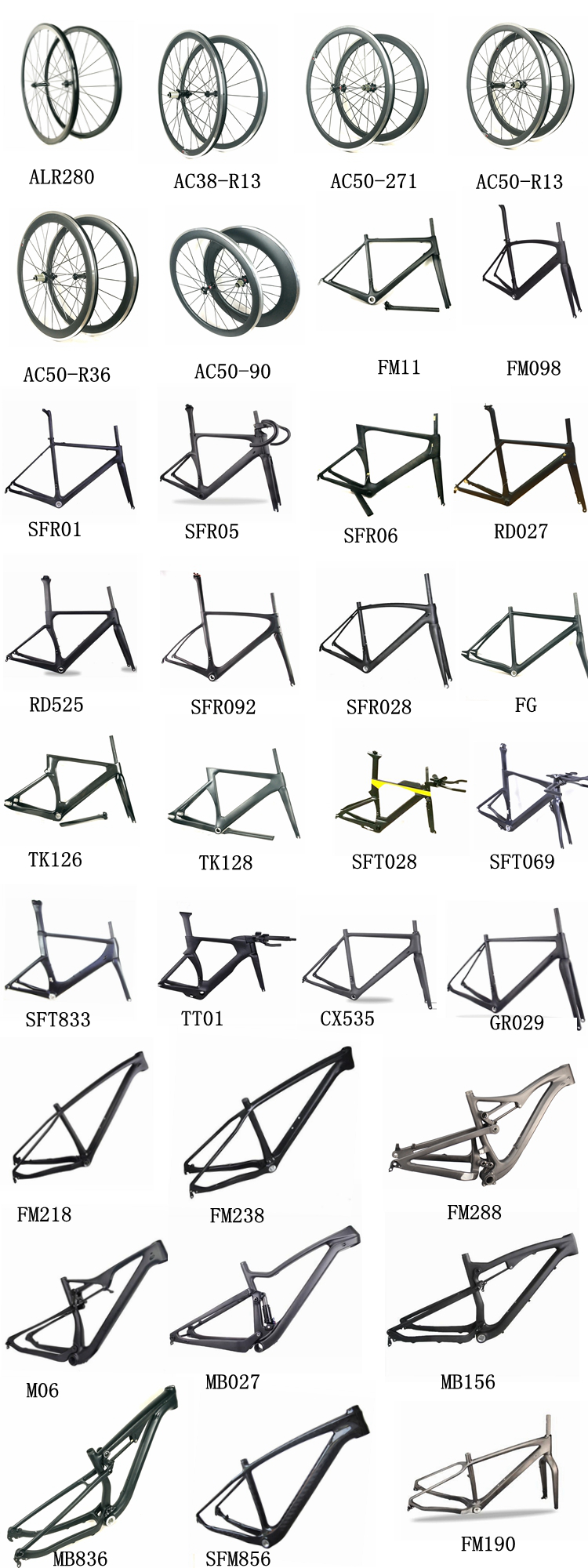 ALR280
AC38-R13
AC50-271
AC50-R13
AC50-R36
AC50-90
FM11
FM098
SFR01
SFR05
SFR06
RD027
RD525
SFR092
SFR028
FG
TK126
TK128
SFT028
SFT069
SFT833
TT01
CX535
GR029
FM218
FM238
FM288
M06
MB027
MB156
MB836
SFM856
FM190