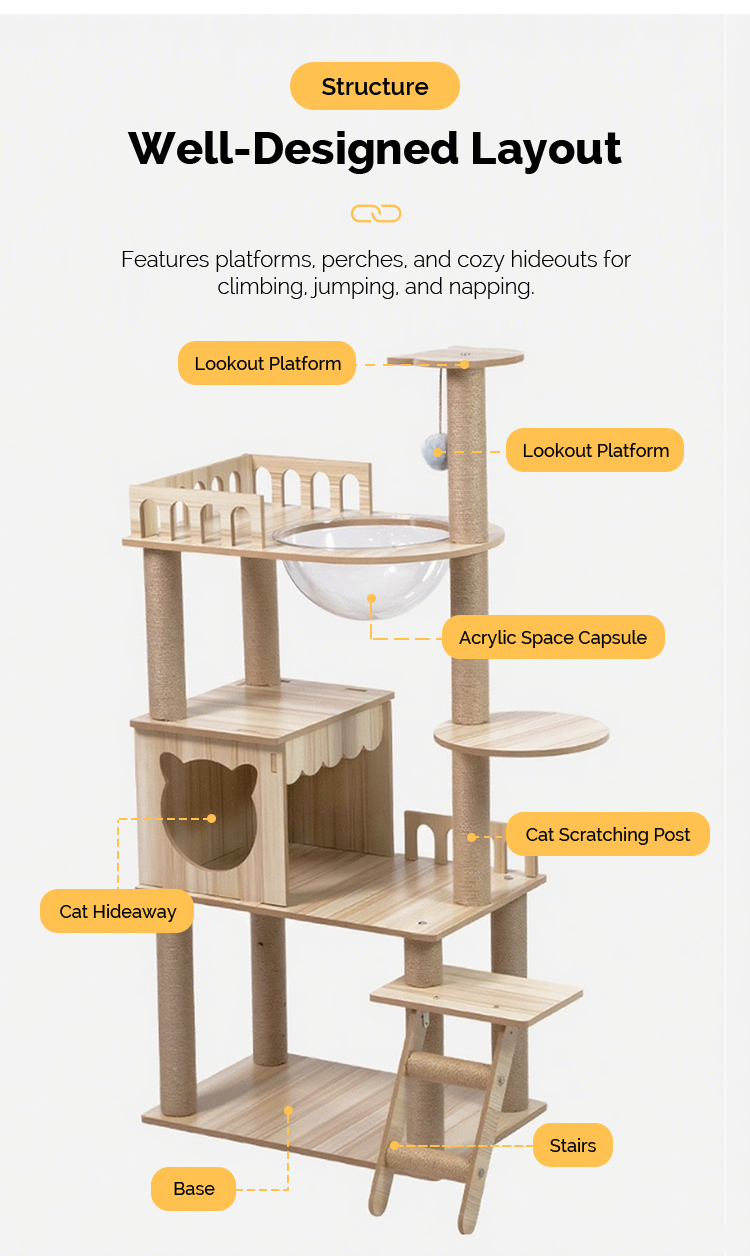 Structure

Well-Designed Layout

Features platforms, perches, and cozy hideouts for climbing, jumping, and napping.

Lookout Platform

Lookout Platform

Acrylic Space Capsule

Cat Scratching Post

Cat Hideaway

Stairs

Base