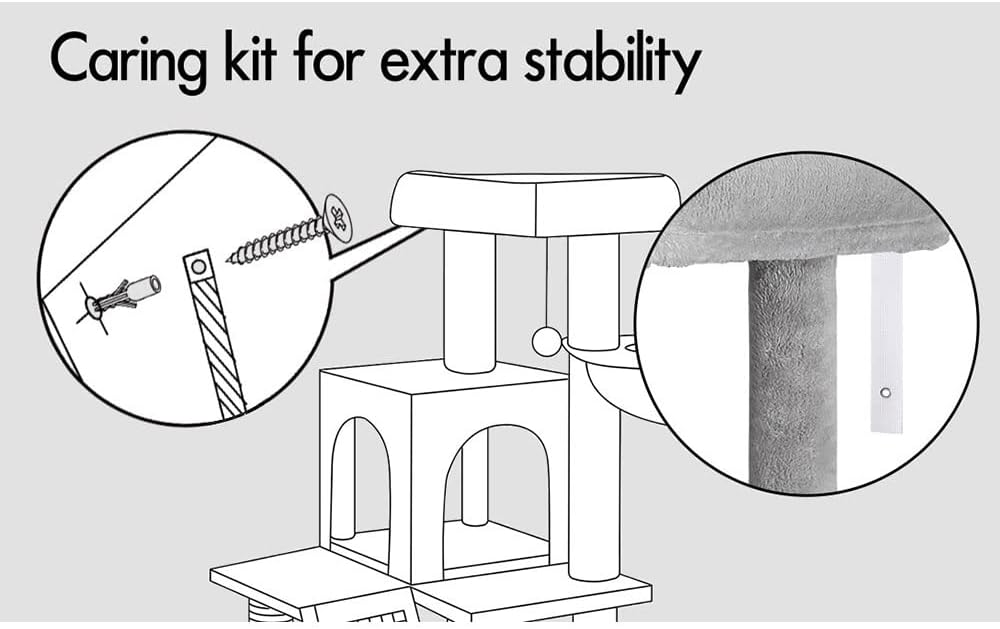 Caring kit for extra stability