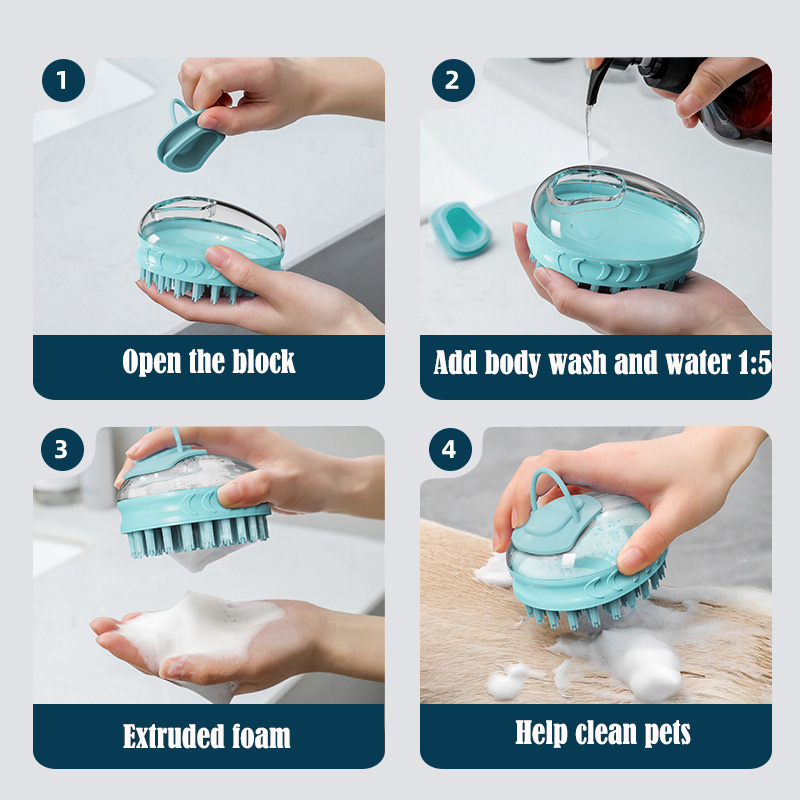 1
Open the block

2
Add body wash and water 1:5

3
Extruded foam

4
Help clean pets