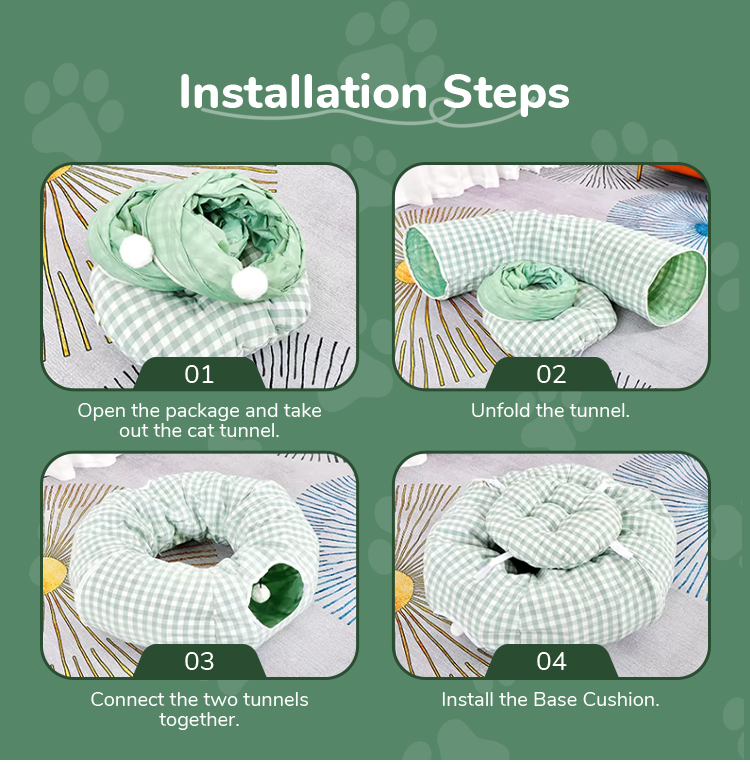 Installation Steps

01

Open the package and take out the cat tunnel.

02

Unfold the tunnel.

03

Connect the two tunnels together.

04

Install the Base Cushion.