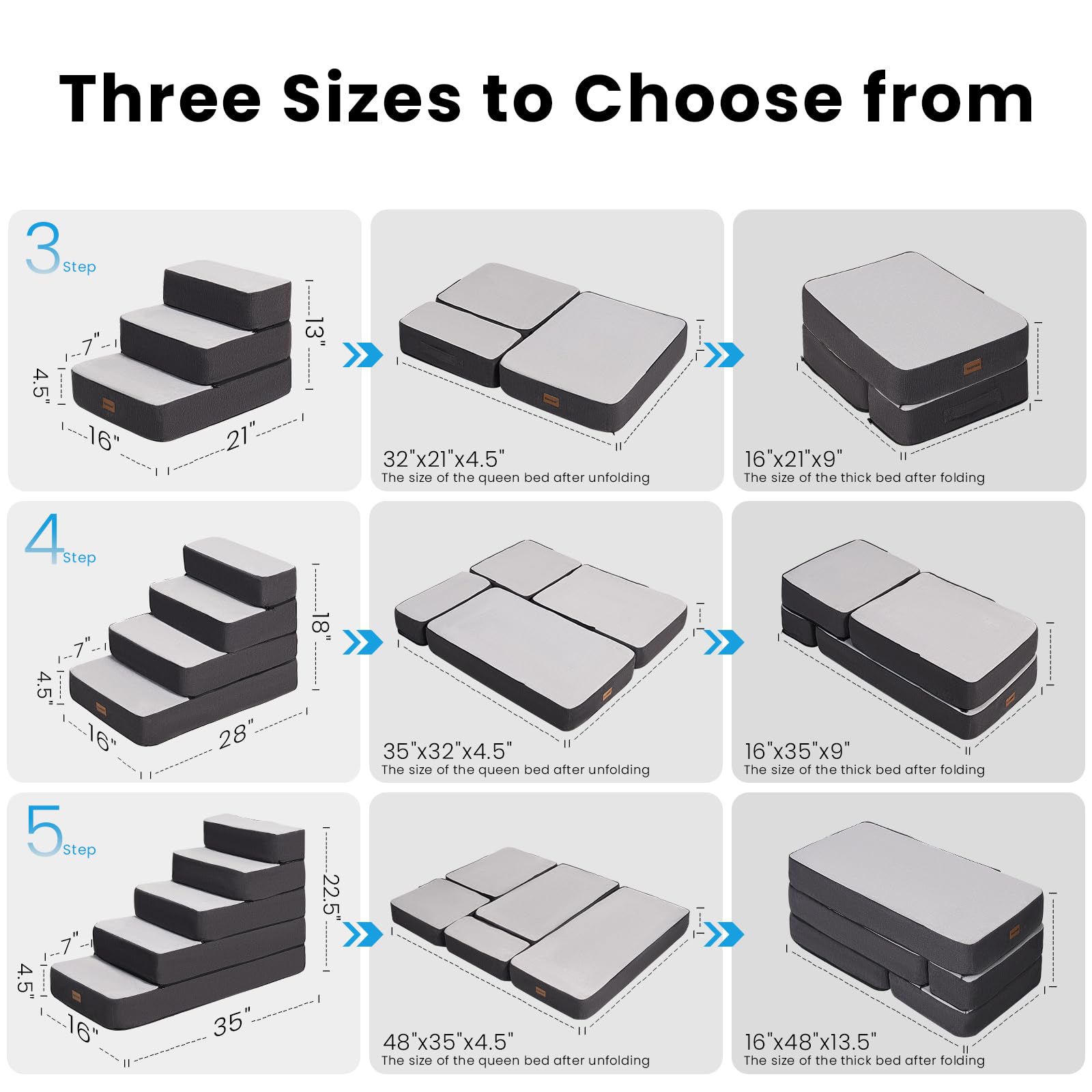 Three Sizes to Choose from

3 Step

13"

7"

4.5"

16"

21"

32"x21"x4.5"
The size of the queen bed after unfolding

16"x21"x9"
The size of the thick bed after folding

4 Step

18"

7"

4.5"

16"

28"

35"x32"x4.5"
The size of the queen bed after unfolding

16"x35"x9"
The size of the thick bed after folding

5 Step

22.5"

7"

4.5"

16"

35"

48"x35"x4.5"
The size of the queen bed after unfolding

16"x48"x13.5"
The size of the thick bed after folding