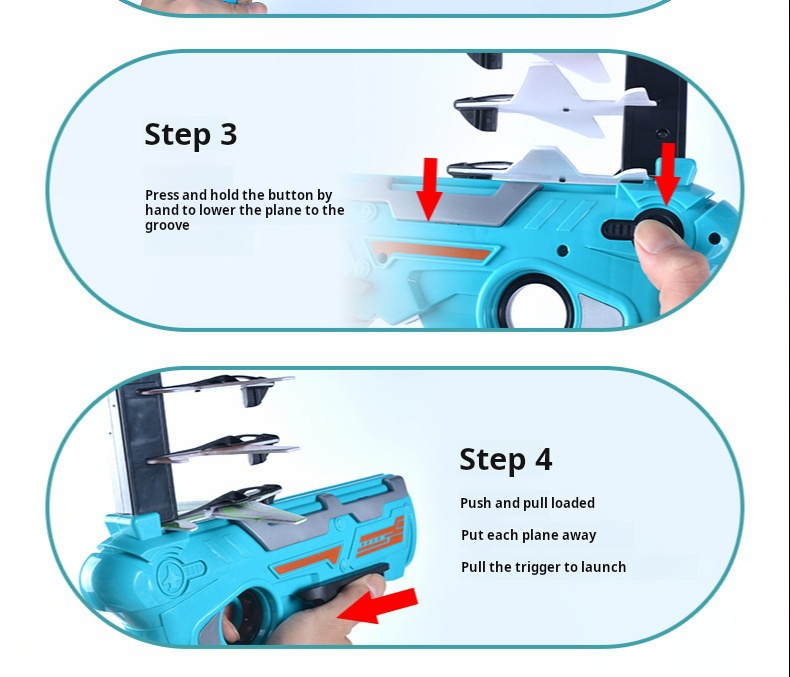 Step 3

Press and hold the button by hand to lower the plane to the groove

Step 4

Push and pull loaded

Put each plane away

Pull the trigger to launch