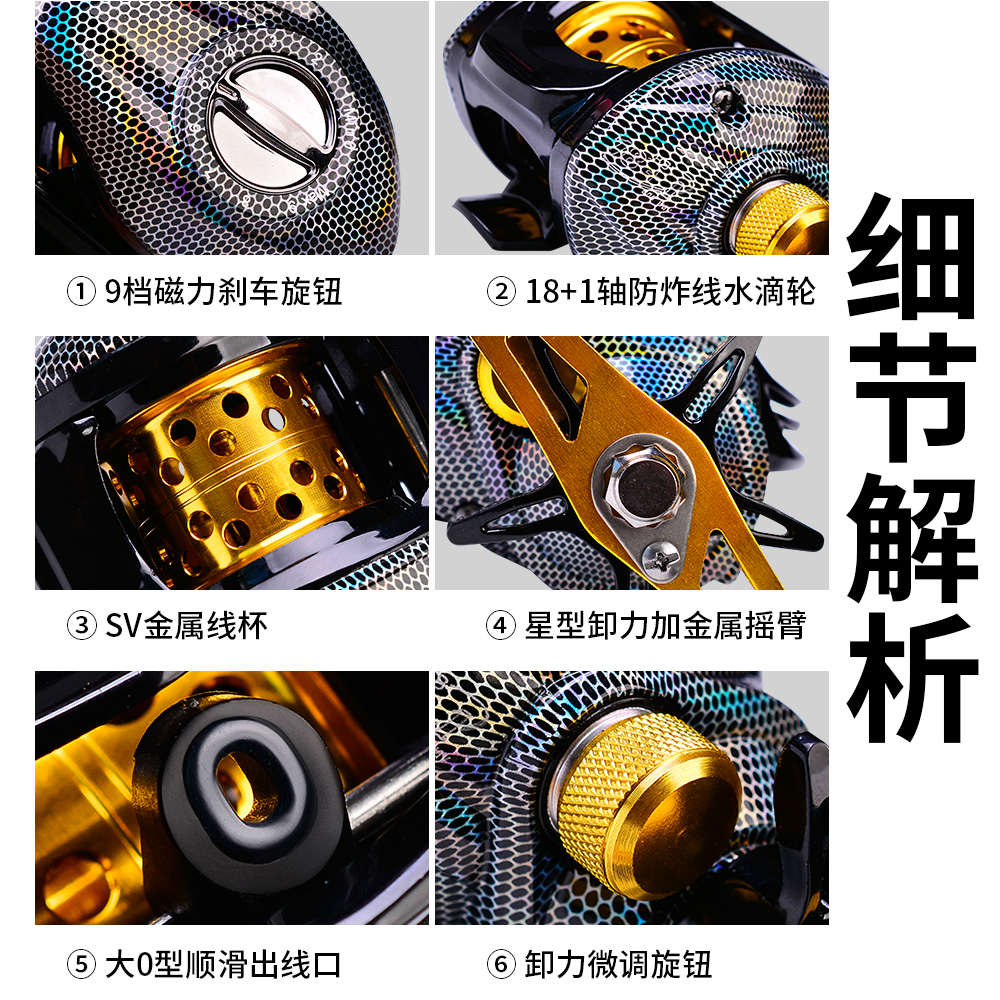 ① 9档磁力刹车旋钮

② 18+1轴防炸线水滴轮

③ SV金属线杯

④ 星型卸力加金属摇臂

⑤ 大0型顺滑出线口

⑥ 卸力微调旋钮

细节解析