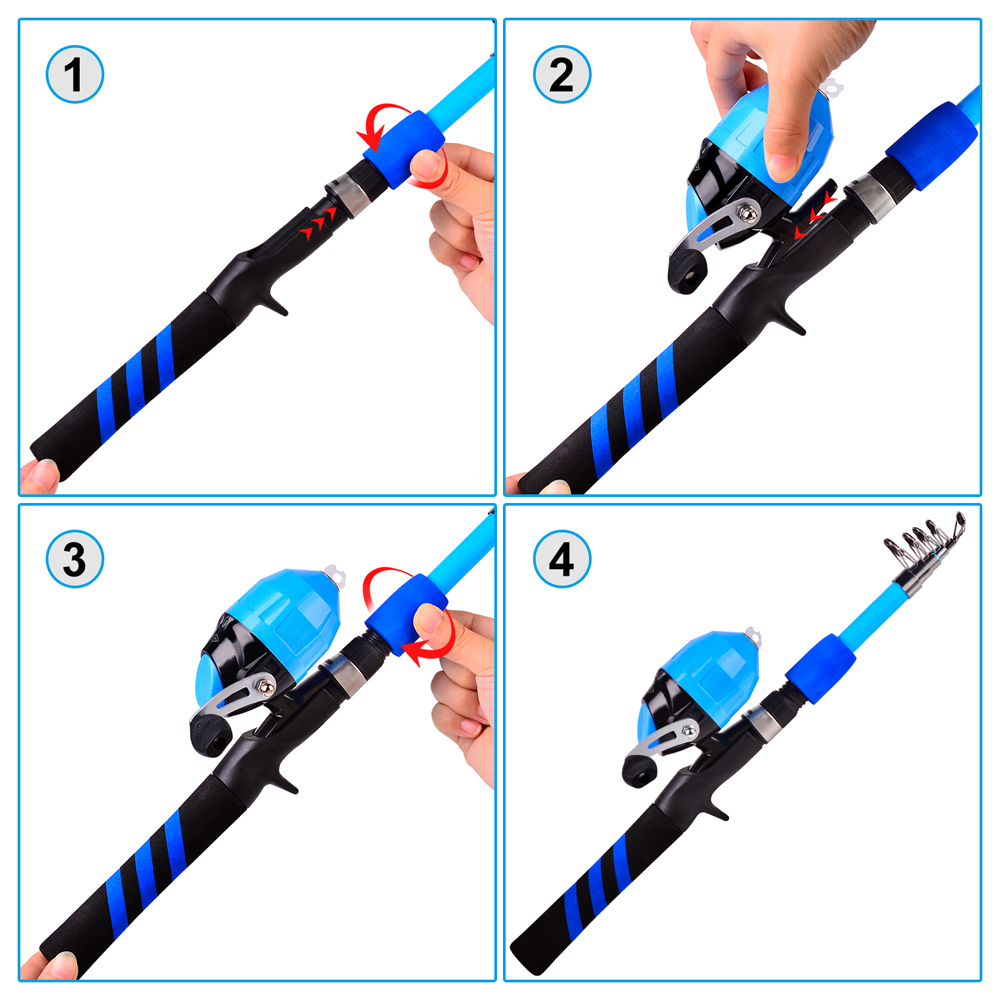 1

2

3

4